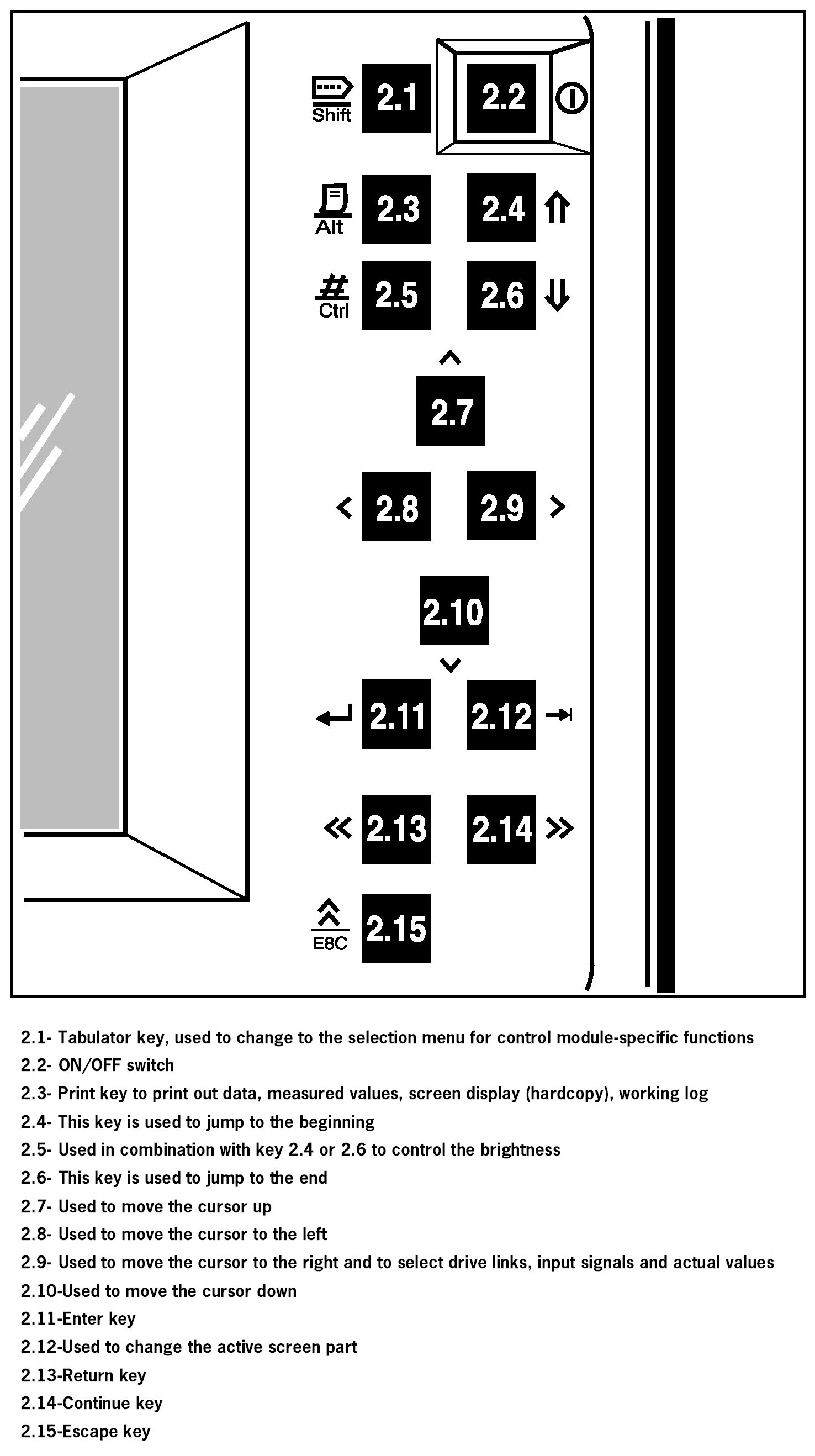 Shift 2.1 2.2

Alt 2.3 2.4

Ctrl 2.5 2.6

2.7

2.8 2.9

2.10

2.11 2.12

2.13 2.14

E8C 2.15

2.1- Tabulator key, used to change to the selection menu for control module-specific functions
2.2- ON/OFF switch
2.3- Print key to print out data, measured values, screen display (hardcopy), working log
2.4- This key is used to jump to the beginning
2.5- Used in combination with key 2.4 or 2.6 to control the brightness
2.6- This key is used to jump to the end
2.7- Used to move the cursor up
2.8- Used to move the cursor to the left
2.9- Used to move the cursor to the right and to select drive links, input signals and actual values
2.10-Used to move the cursor down
2.11-Enter key
2.12-Used to change the active screen part
2.13-Return key
2.14-Continue key
2.15-Escape key