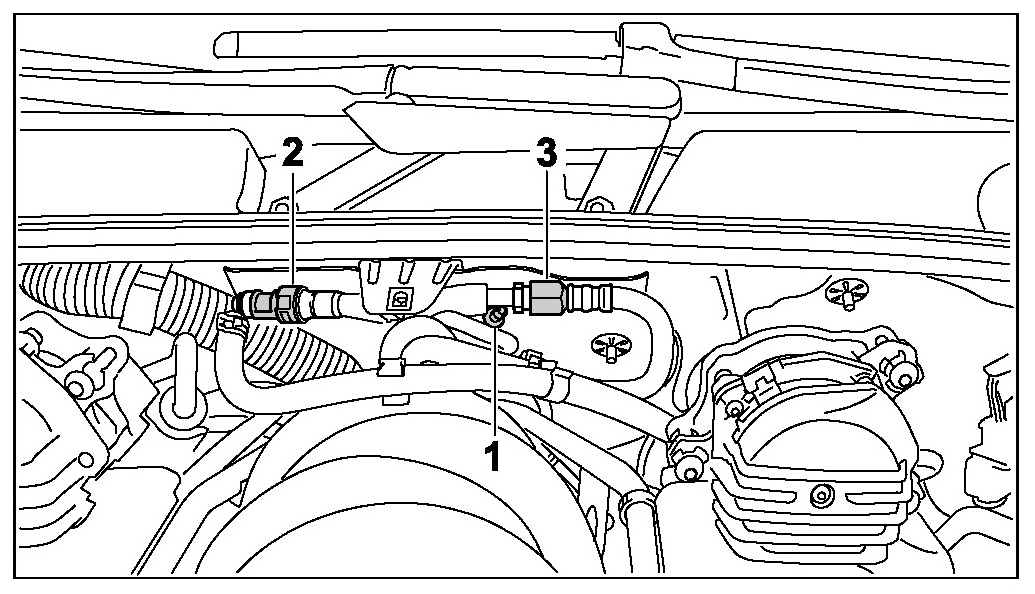 2
3
1