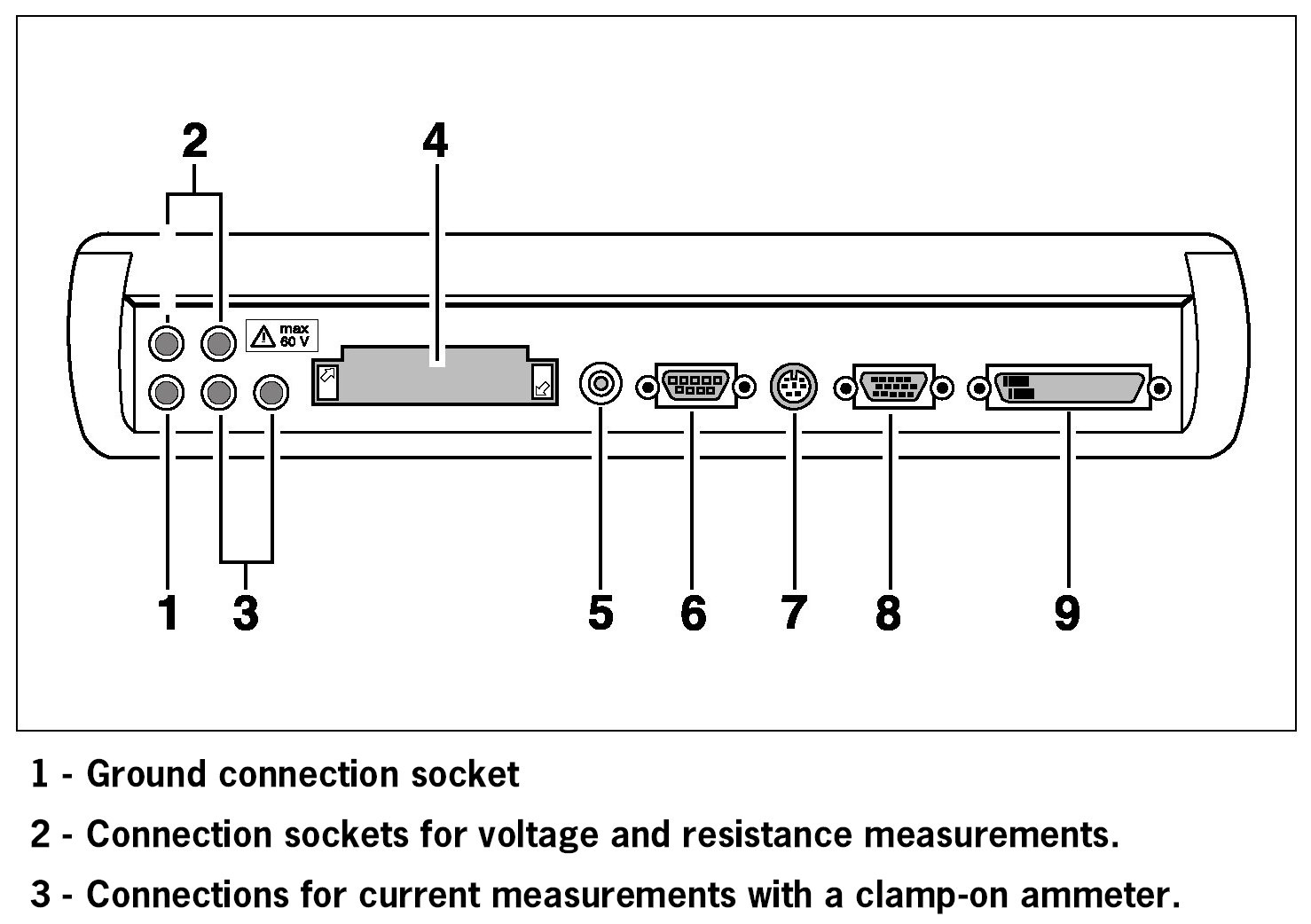 2

4

max 60 V

1 3 5 6 7 8 9

1 - Ground connection socket

2 - Connection sockets for voltage and resistance measurements.

3 - Connections for current measurements with a clamp-on ammeter.