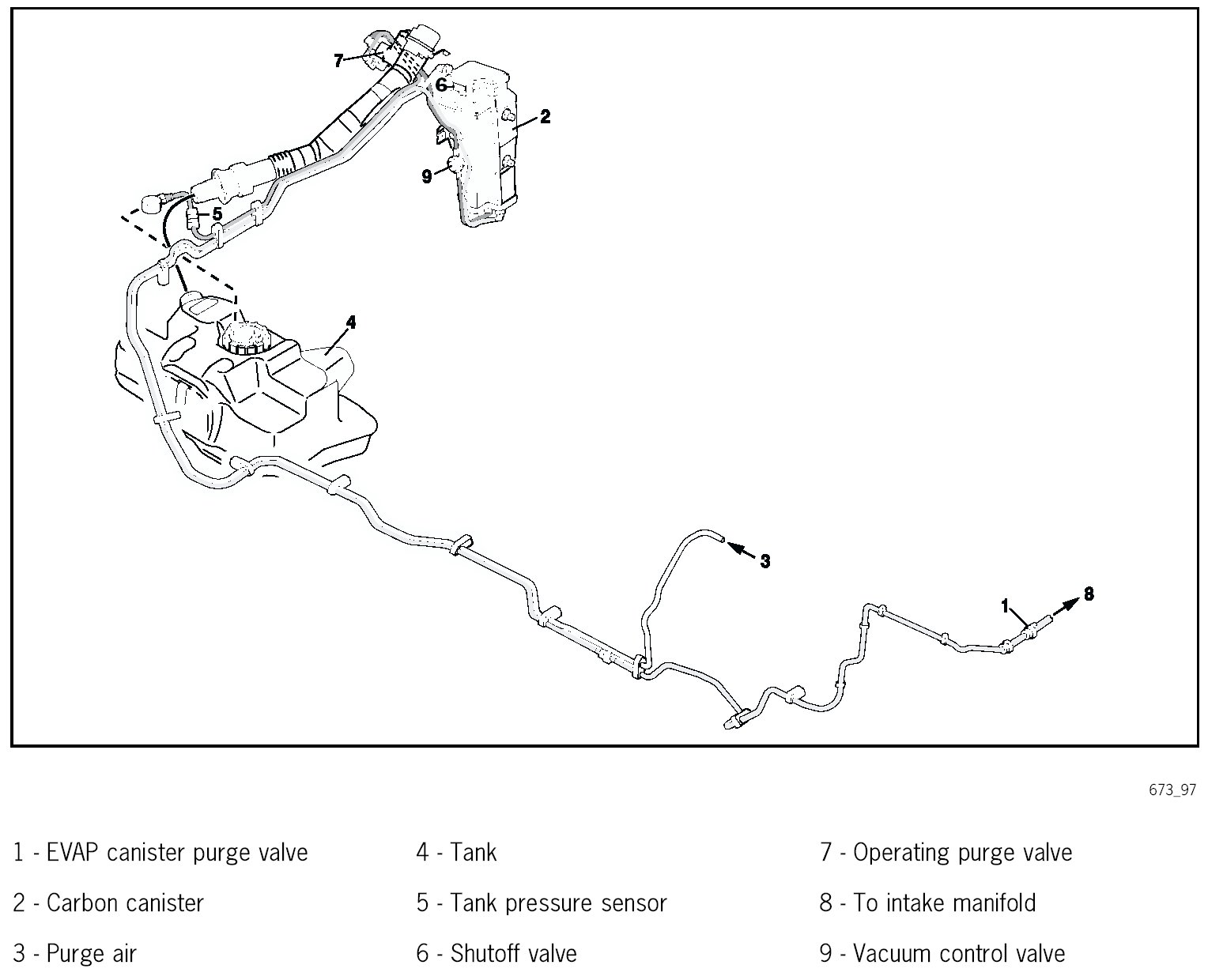 7
6
2
9
5
4
3
1
8

673_97

1 - EVAP canister purge valve

2 - Carbon canister

3 - Purge air

4 - Tank

5 - Tank pressure sensor

6 - Shutoff valve

7 - Operating purge valve

8 - To intake manifold

9 - Vacuum control valve