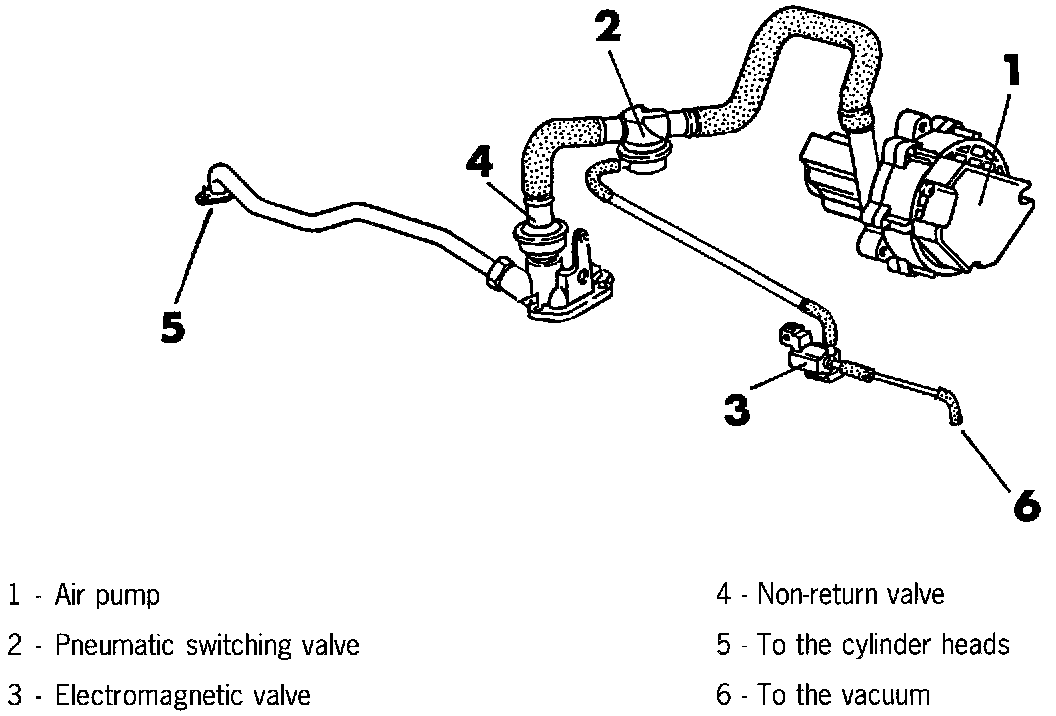 2
1
4
5
3
6

1 - Air pump
2 - Pneumatic switching valve
3 - Electromagnetic valve

4 - Non-return valve
5 - To the cylinder heads
6 - To the vacuum