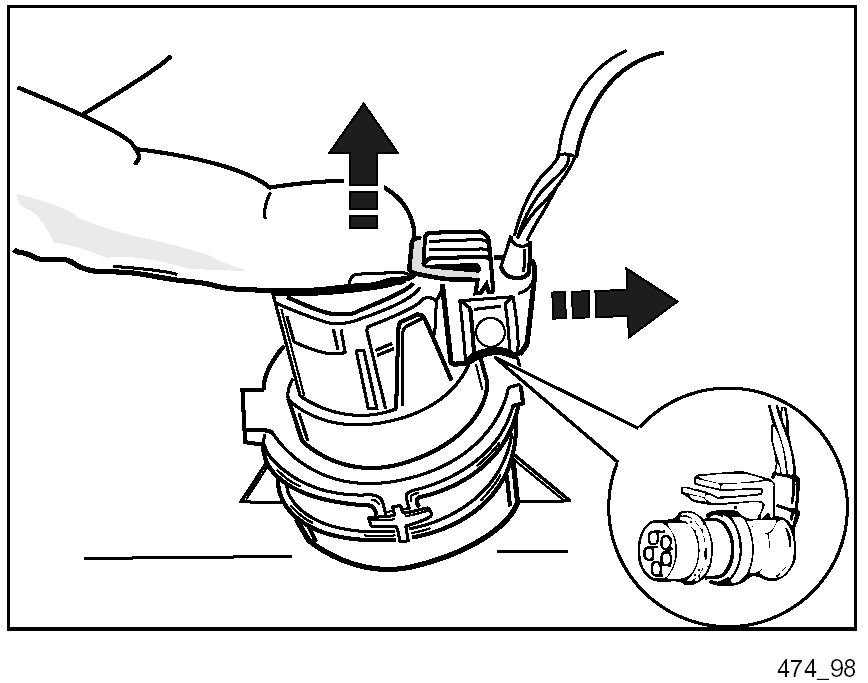 474_98