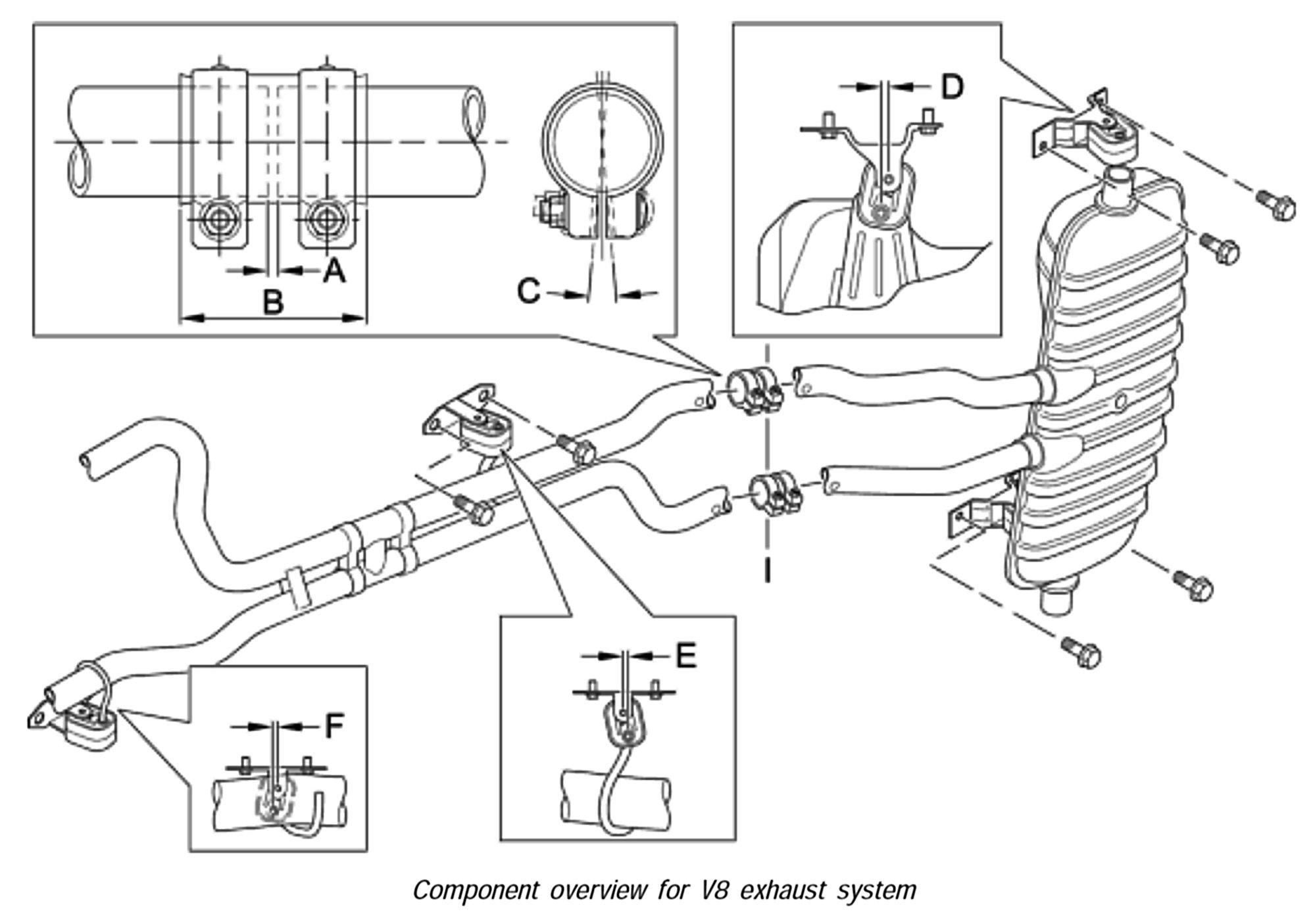 A
B
C
D
I
E
F

Component overview for V8 exhaust system