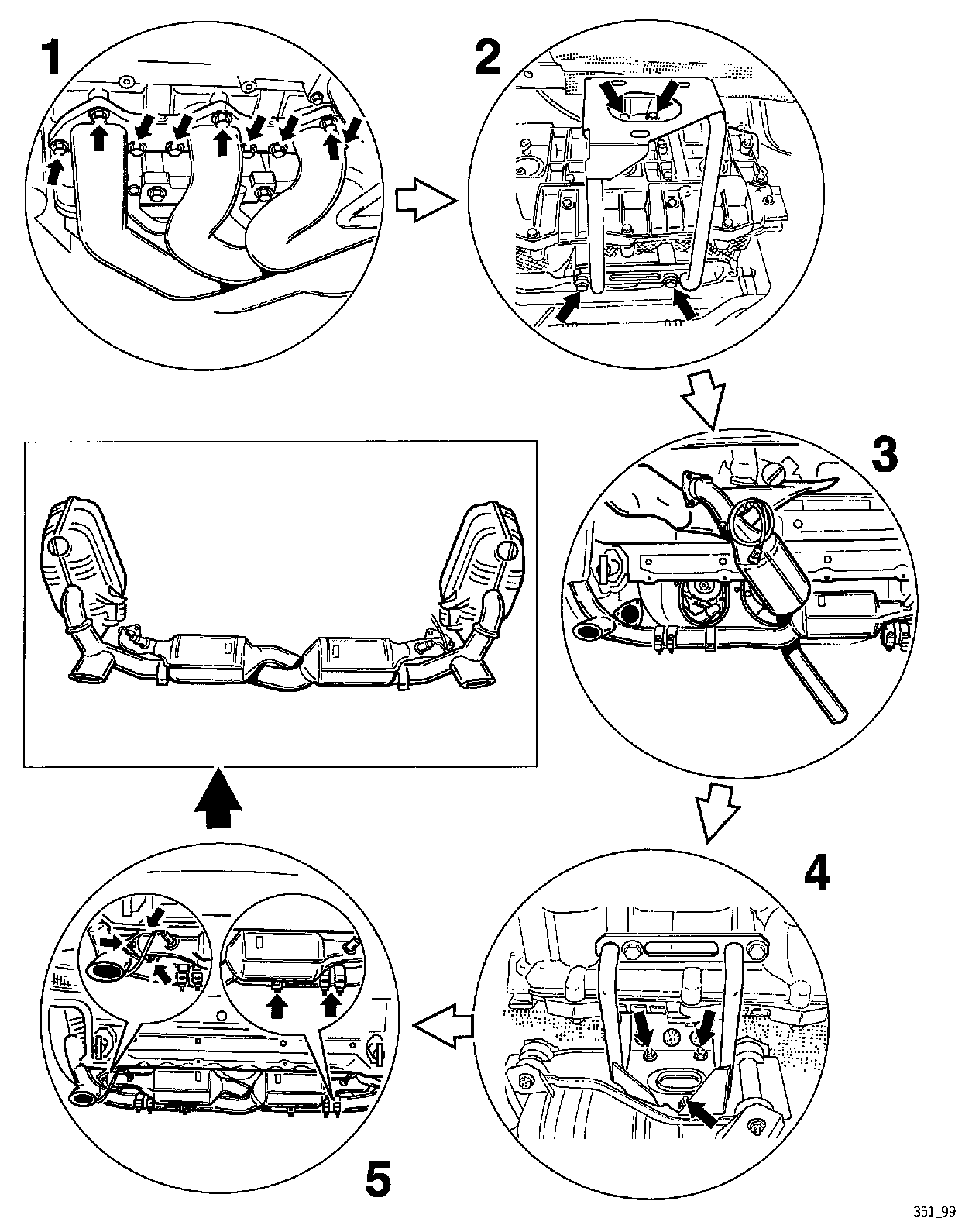 1

2

3

4

5

351_99