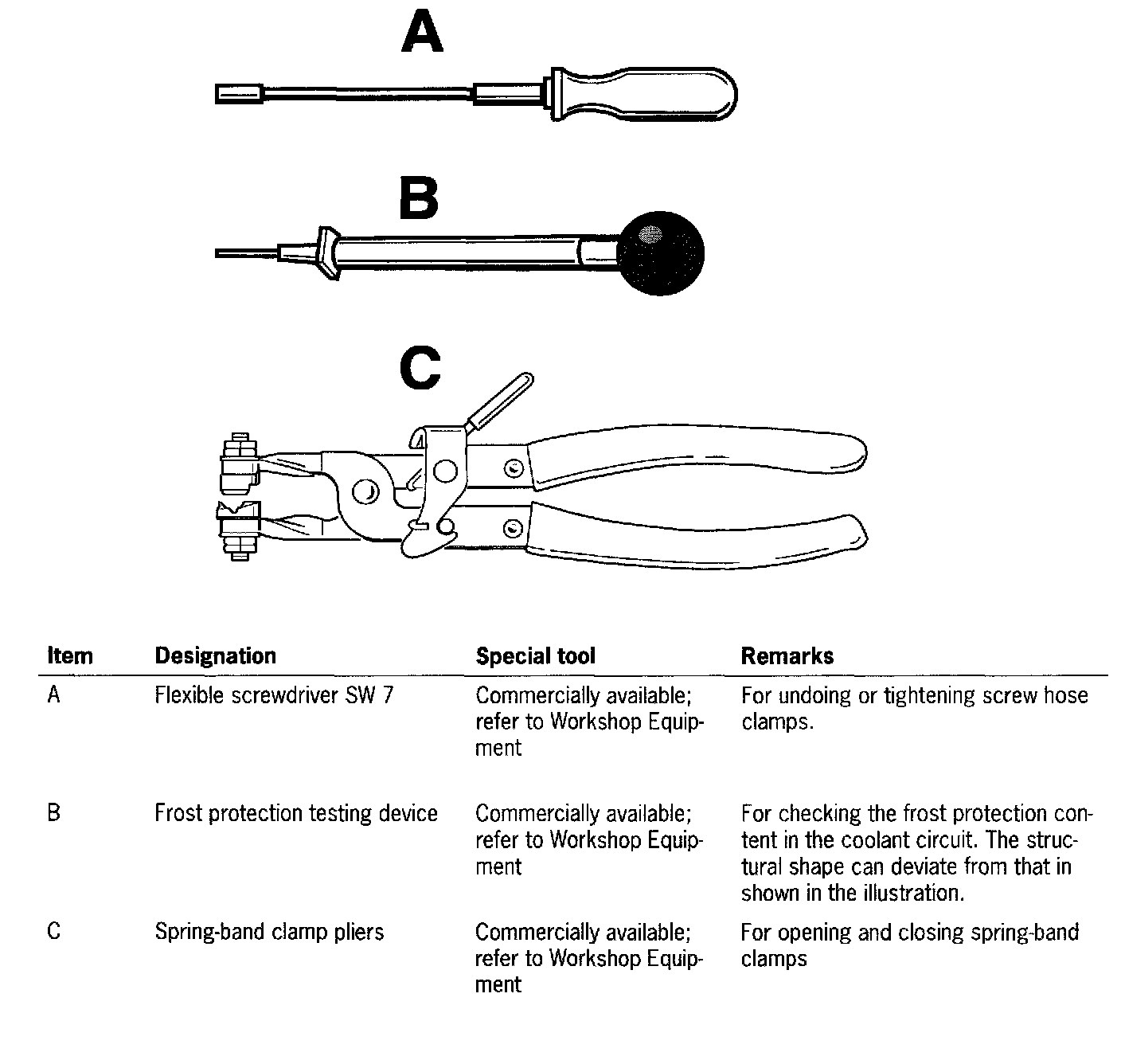 A

B

C

| Item | Designation | Special tool | Remarks |
|---|---|---|---|
| A | Flexible screwdriver SW 7 | Commercially available; refer to Workshop Equipment | For undoing or tightening screw hose clamps. |
| B | Frost protection testing device | Commercially available; refer to Workshop Equipment | For checking the frost protection content in the coolant circuit. The structural shape can deviate from that in shown in the illustration. |
| C | Spring-band clamp pliers | Commercially available; refer to Workshop Equipment | For opening and closing spring-band clamps |