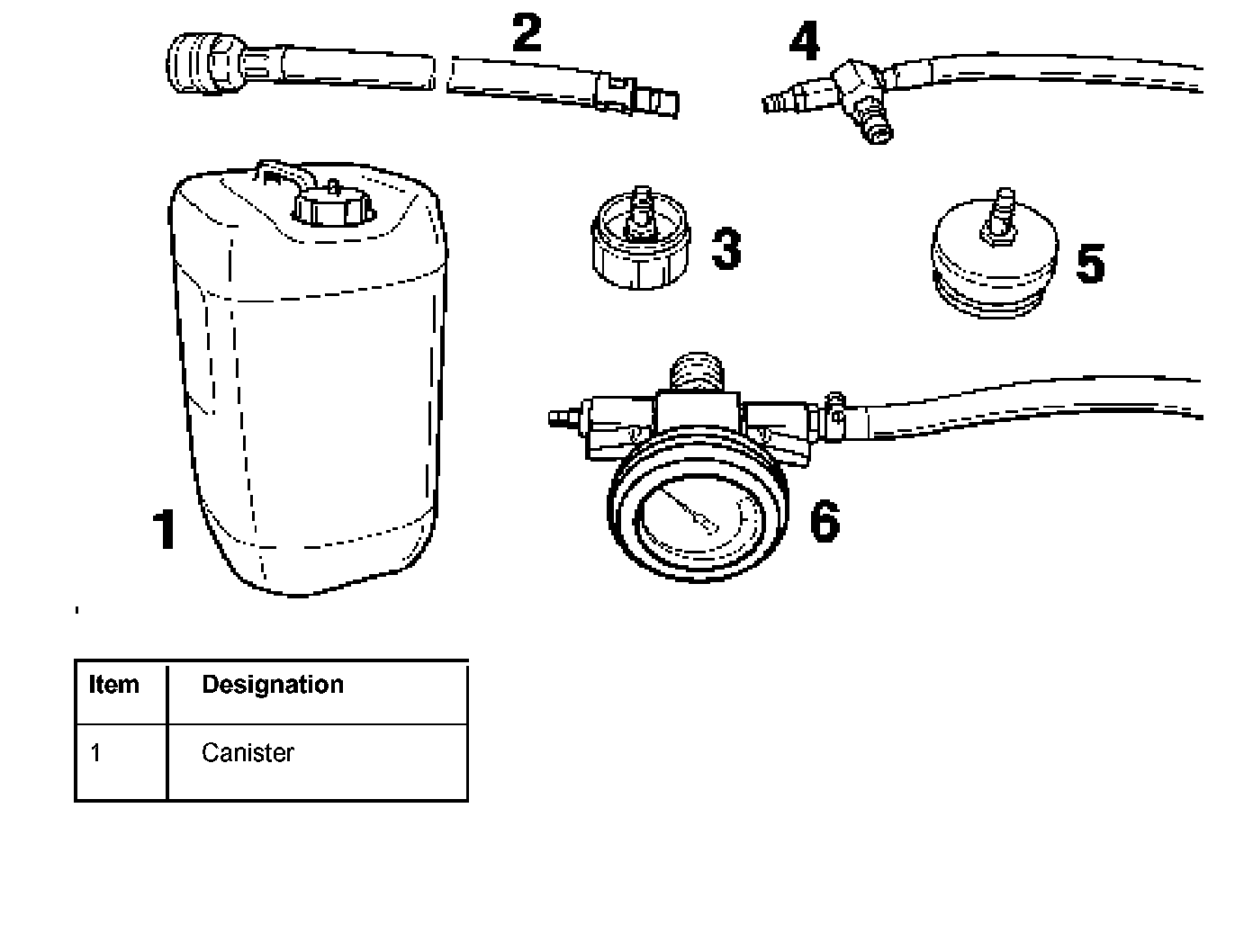 2
4
3
5
1
6

| Item | Designation |
|---|---|
| 1 | Canister |