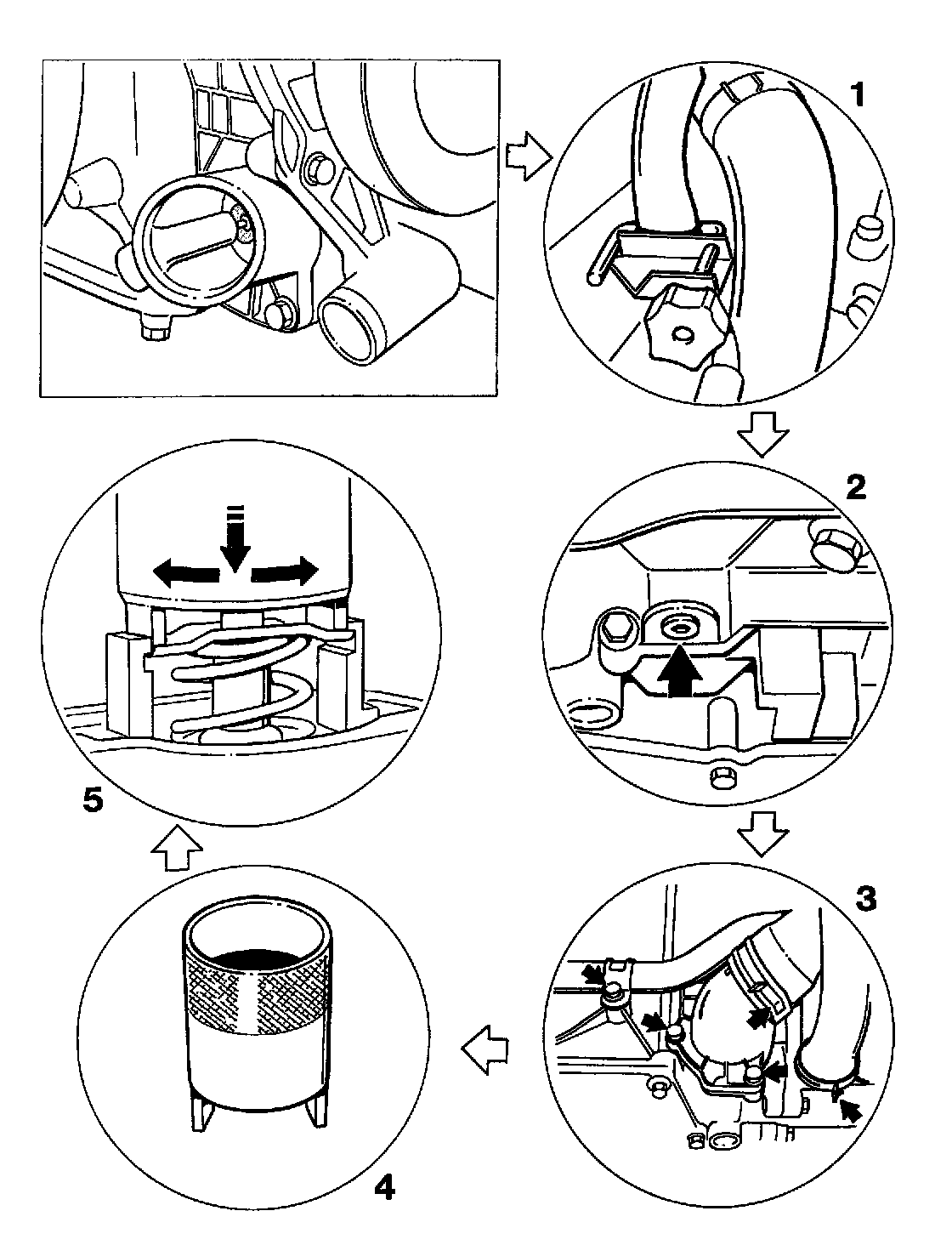 1

2

3

4

5