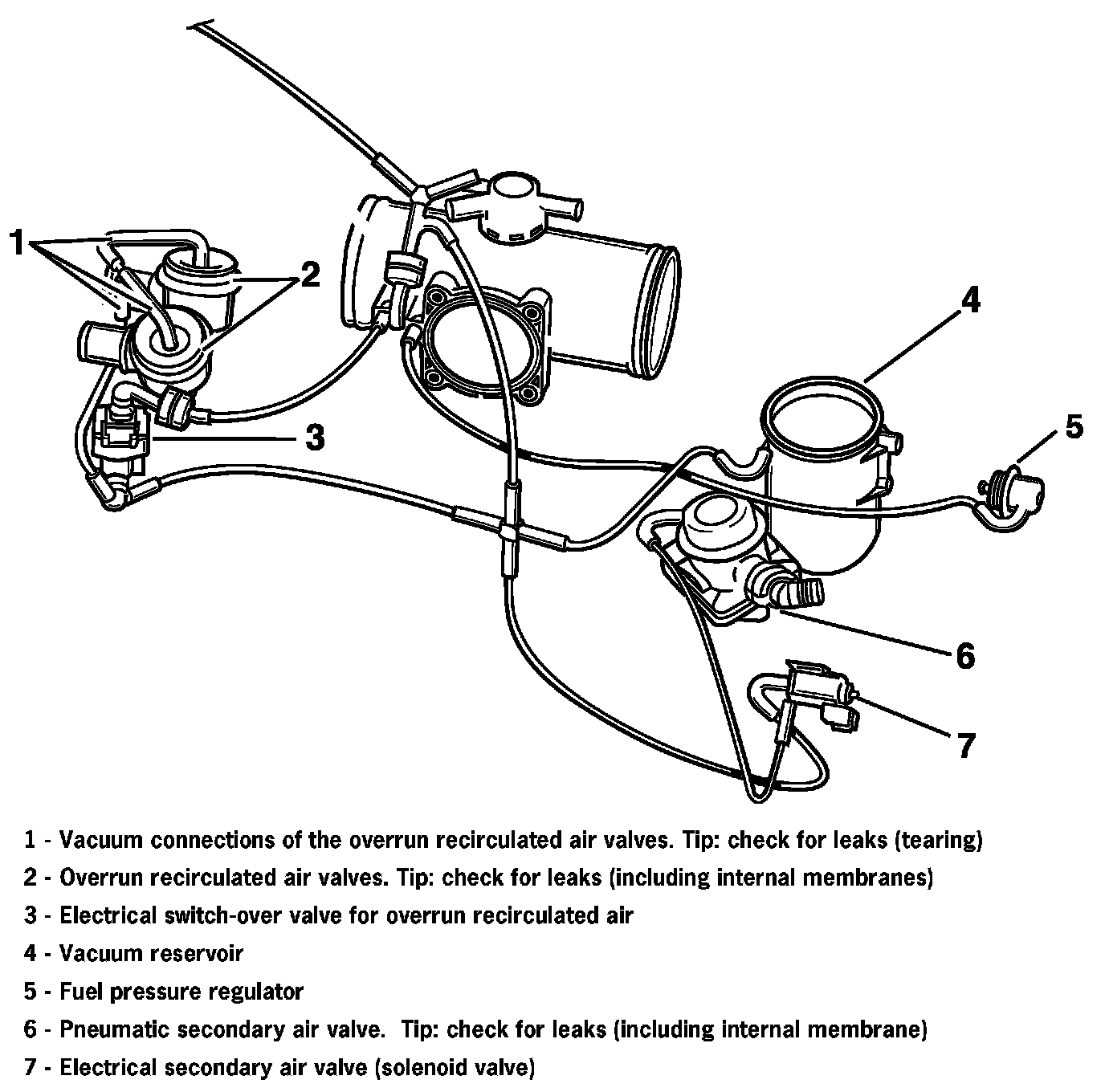 1
2
3
4
5
6
7

1 - Vacuum connections of the overrun recirculated air valves. Tip: check for leaks (tearing)
2 - Overrun recirculated air valves. Tip: check for leaks (including internal membranes)
3 - Electrical switch-over valve for overrun recirculated air
4 - Vacuum reservoir
5 - Fuel pressure regulator
6 - Pneumatic secondary air valve. Tip: check for leaks (including internal membrane)
7 - Electrical secondary air valve (solenoid valve)