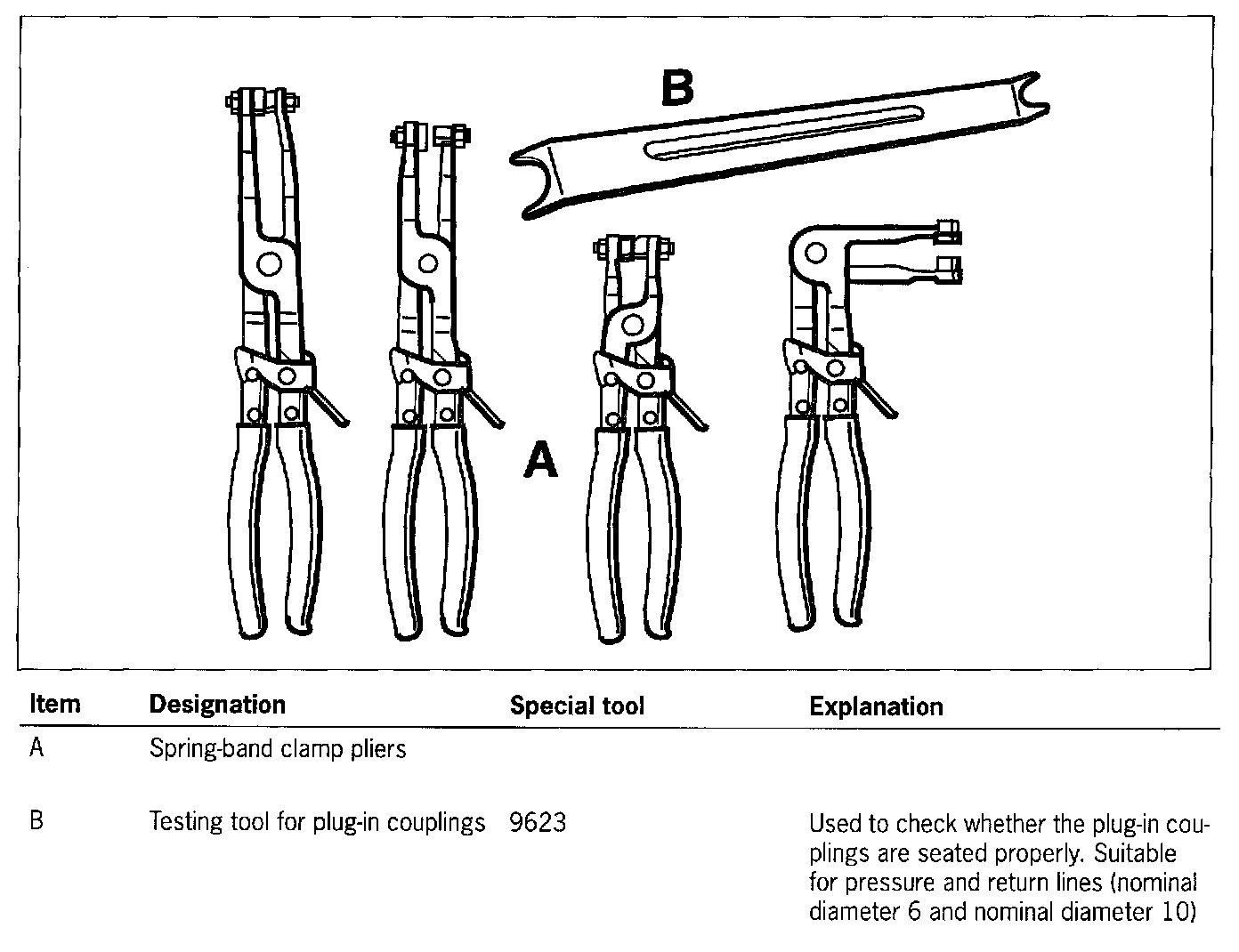 B

A

| Item | Designation | Special tool | Explanation |
|---|---|---|---|
| A | Spring-band clamp pliers | | |
| B | Testing tool for plug-in couplings | 9623 | Used to check whether the plug-in couplings are seated properly. Suitable for pressure and return lines (nominal diameter 6 and nominal diameter 10) |