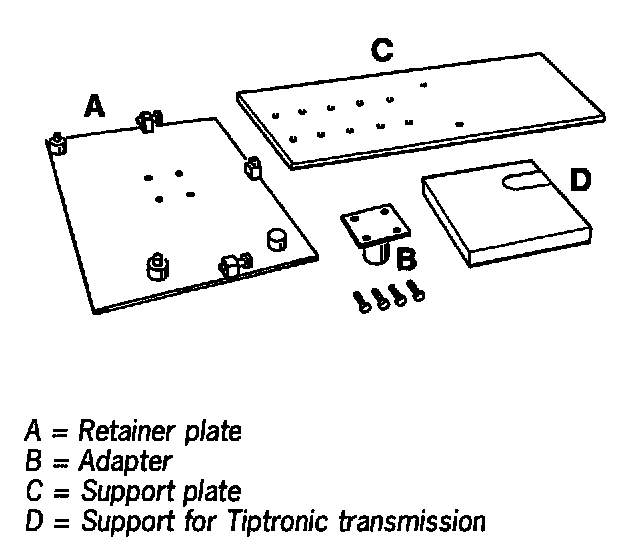 C

A

D

B

A = Retainer plate
B = Adapter
C = Support plate
D = Support for Tiptronic transmission