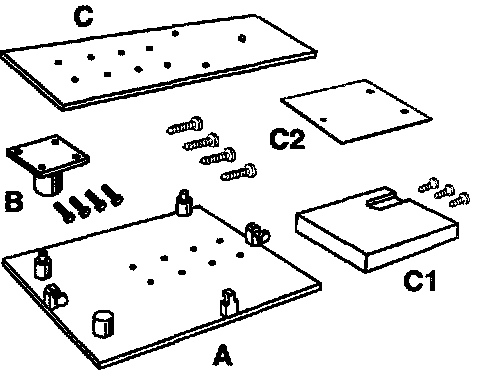 C
C2
B
C1
A