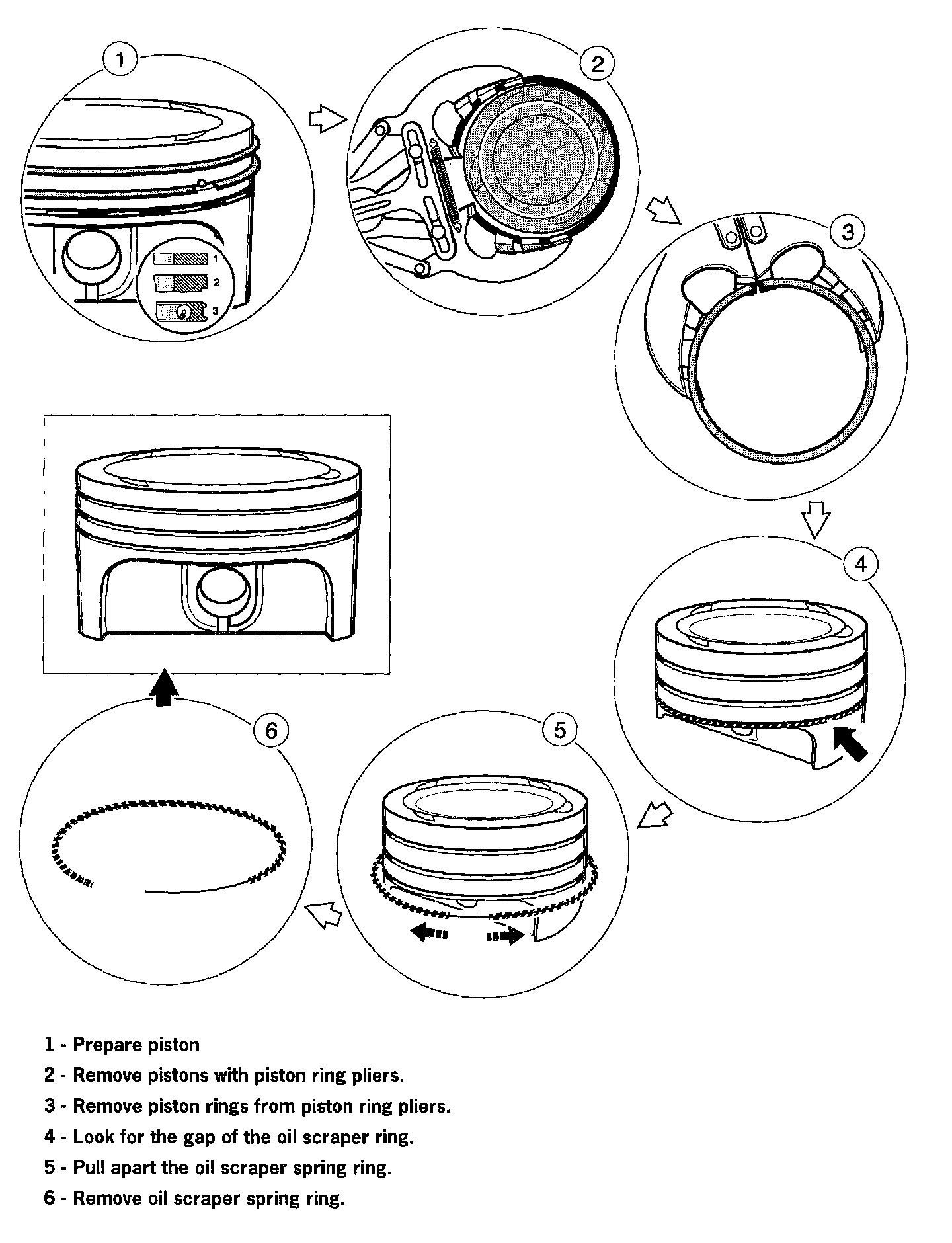 1
1
2
3
2
3
4
5
6

1 - Prepare piston
2 - Remove pistons with piston ring pliers.
3 - Remove piston rings from piston ring pliers.
4 - Look for the gap of the oil scraper ring.
5 - Pull apart the oil scraper spring ring.
6 - Remove oil scraper spring ring.