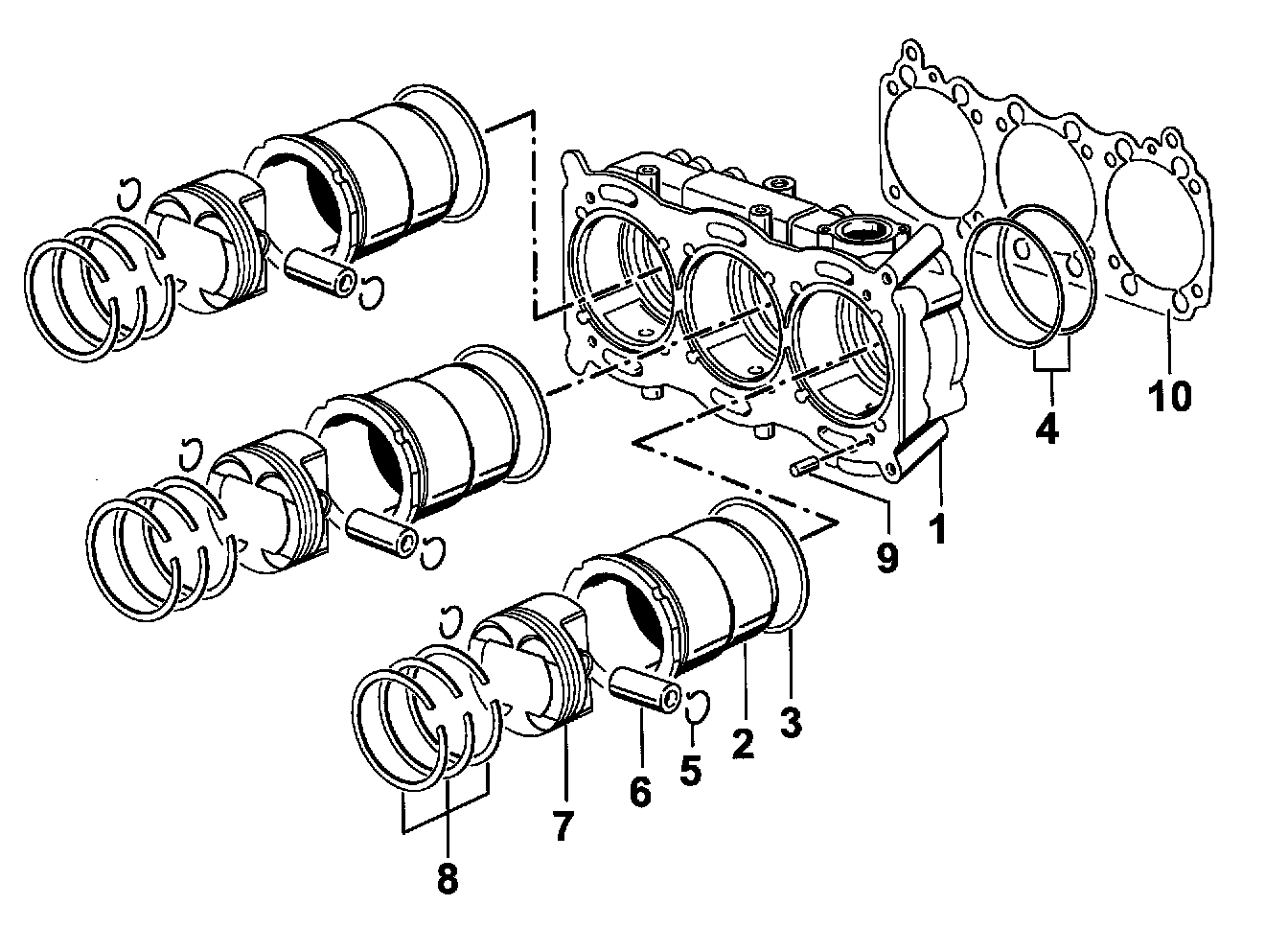 10
4
9
1
3
2
5
6
7
8