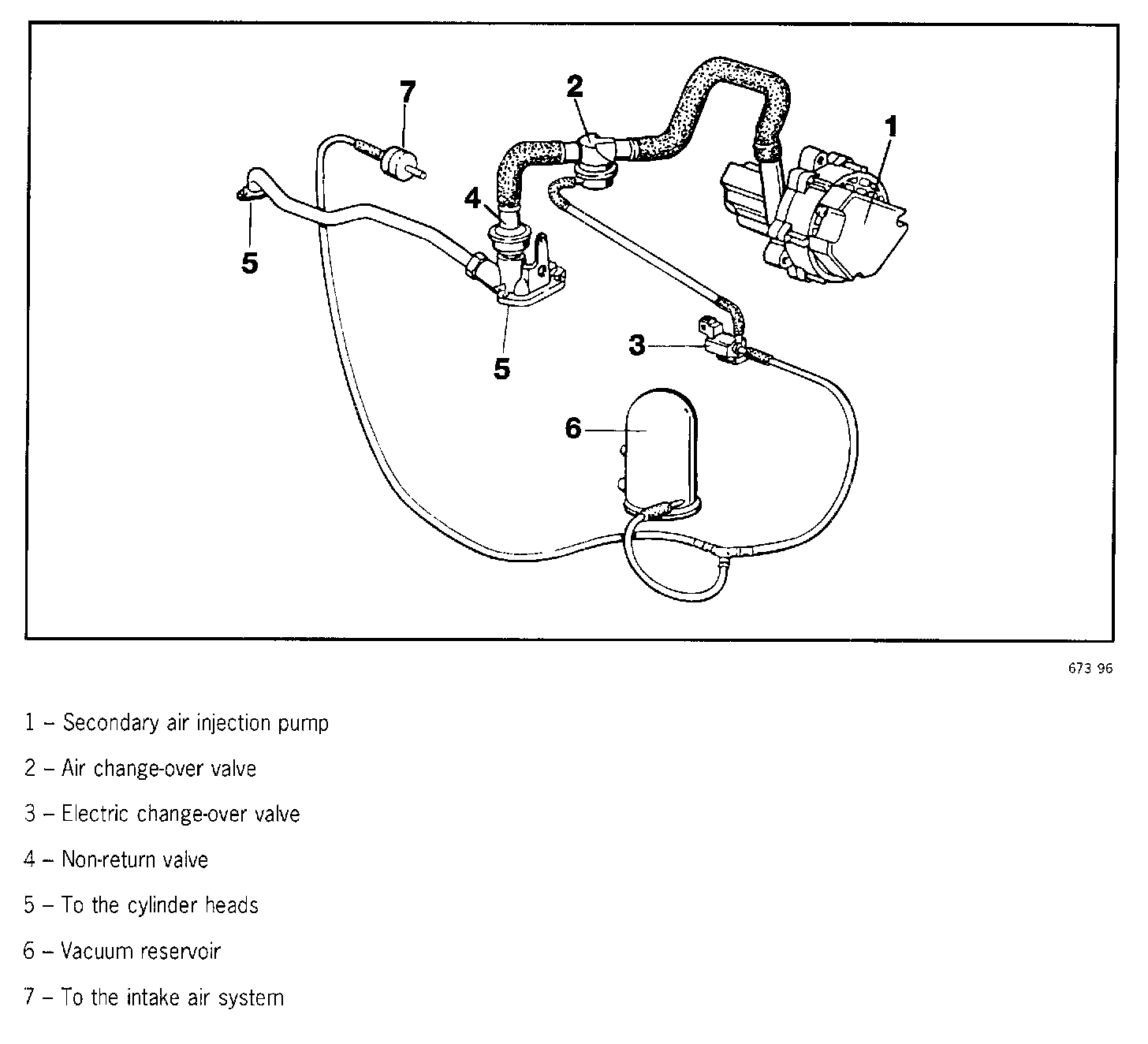 7
2
1
4
5
5
3
6

673 96

1 – Secondary air injection pump

2 – Air change-over valve

3 – Electric change-over valve

4 – Non-return valve

5 – To the cylinder heads

6 – Vacuum reservoir

7 – To the intake air system