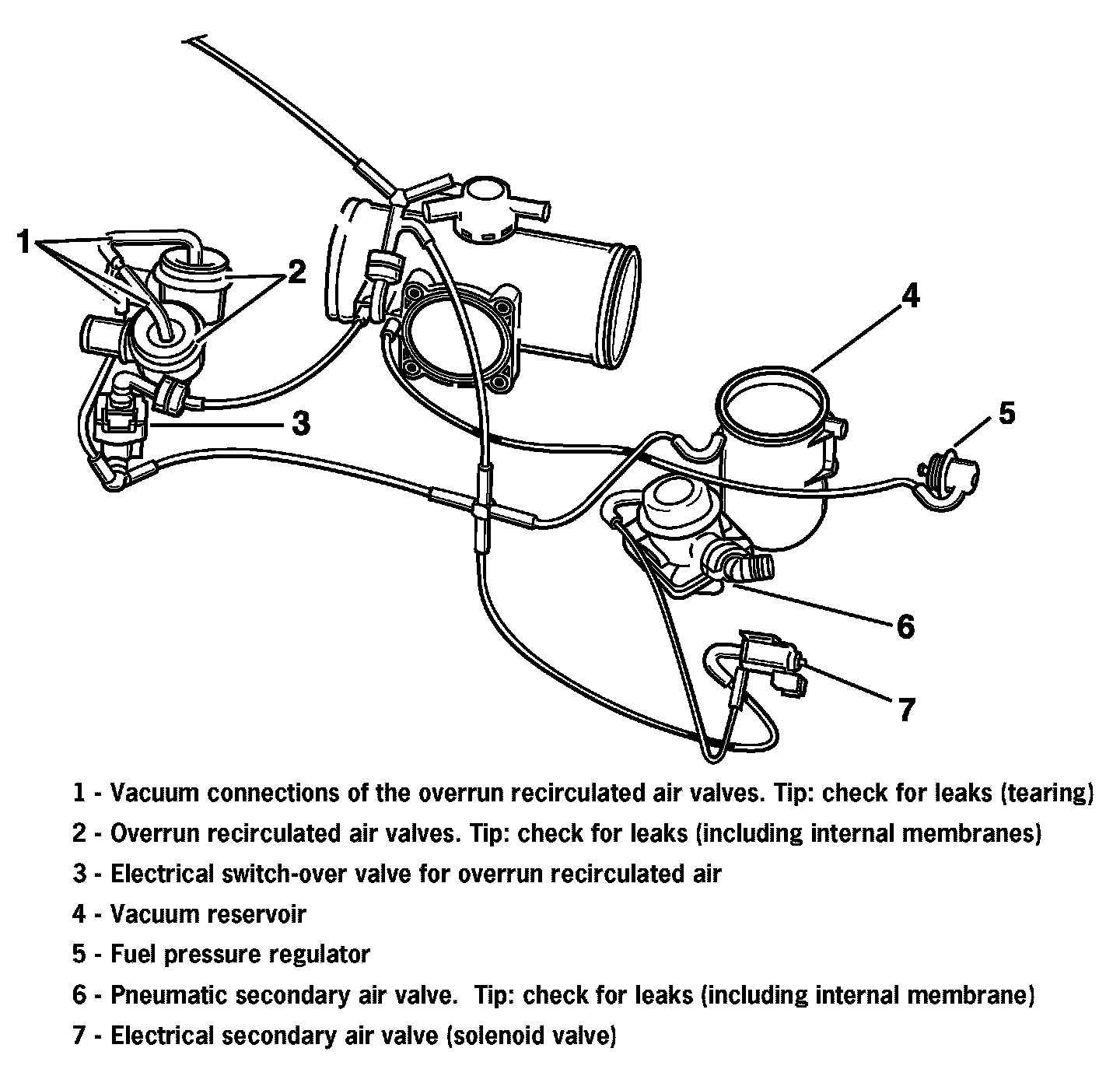 1
2
3
4
5
6
7

1 - Vacuum connections of the overrun recirculated air valves. Tip: check for leaks (tearing)

2 - Overrun recirculated air valves. Tip: check for leaks (including internal membranes)

3 - Electrical switch-over valve for overrun recirculated air

4 - Vacuum reservoir

5 - Fuel pressure regulator

6 - Pneumatic secondary air valve. Tip: check for leaks (including internal membrane)

7 - Electrical secondary air valve (solenoid valve)