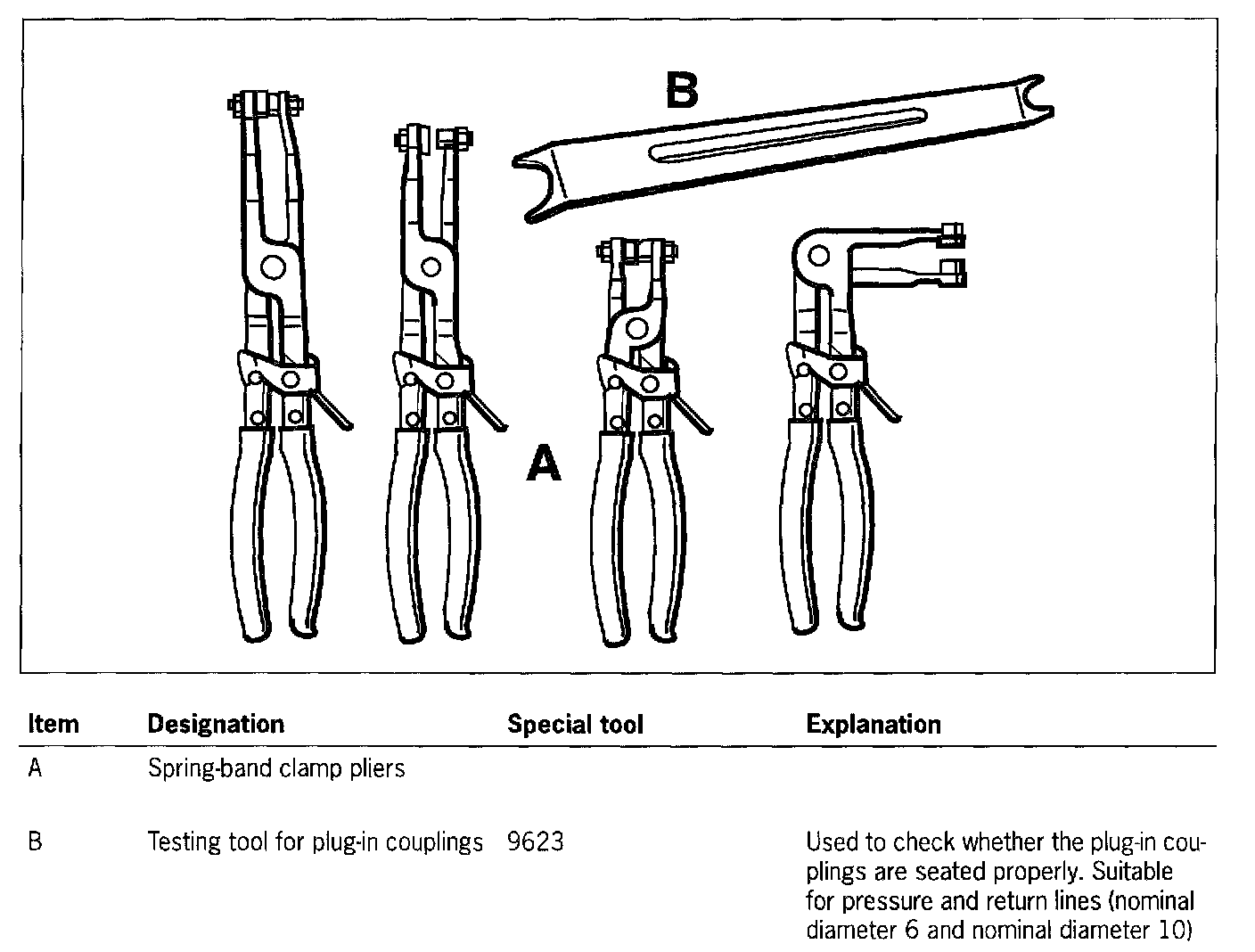 B

A

| Item | Designation | Special tool | Explanation |
|---|---|---|---|
| A | Spring-band clamp pliers | | |
| B | Testing tool for plug-in couplings | 9623 | Used to check whether the plug-in couplings are seated properly. Suitable for pressure and return lines (nominal diameter 6 and nominal diameter 10) |