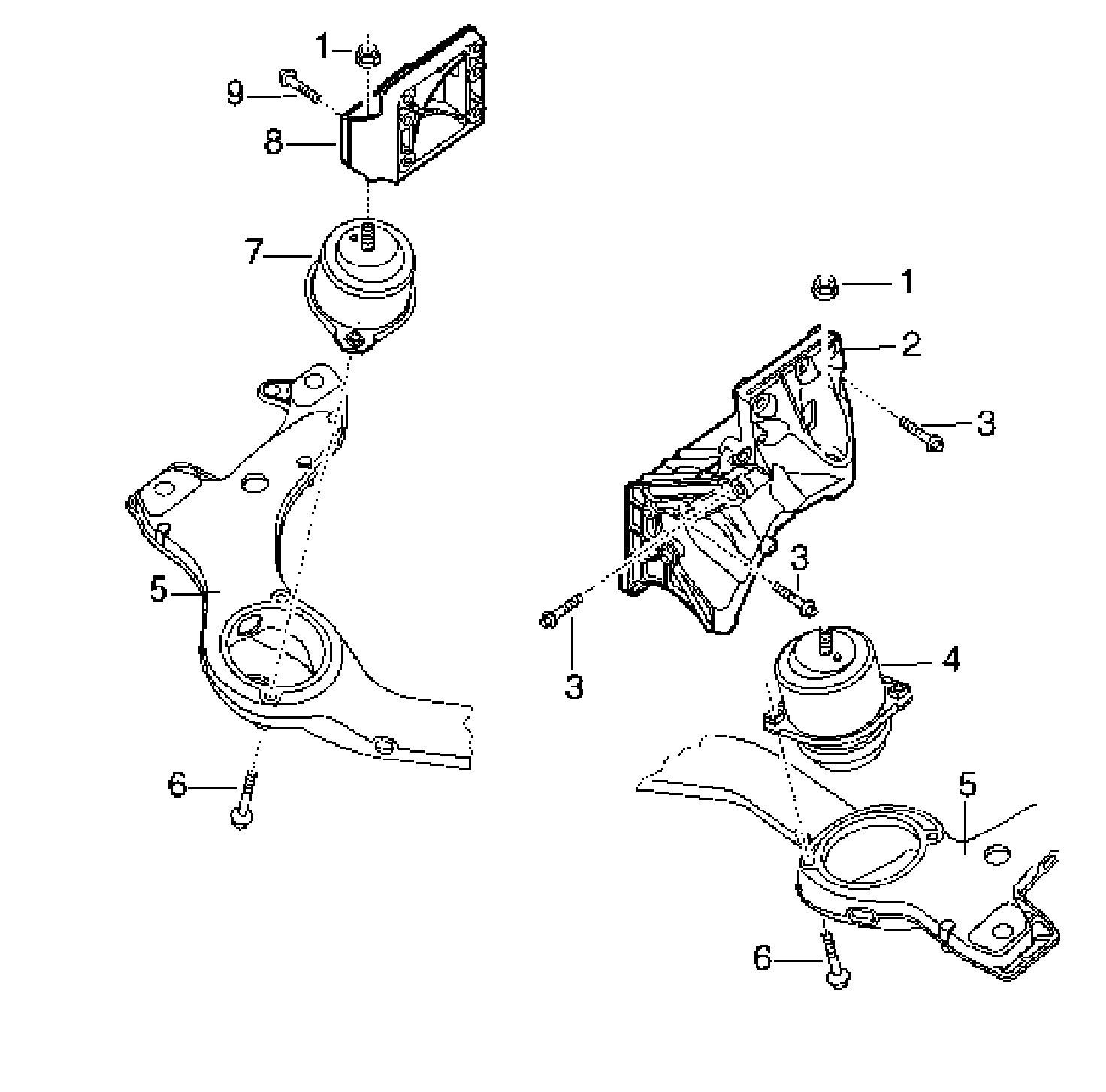 1
9
8
7
5
6
1
2
3
3
3
4
5
6