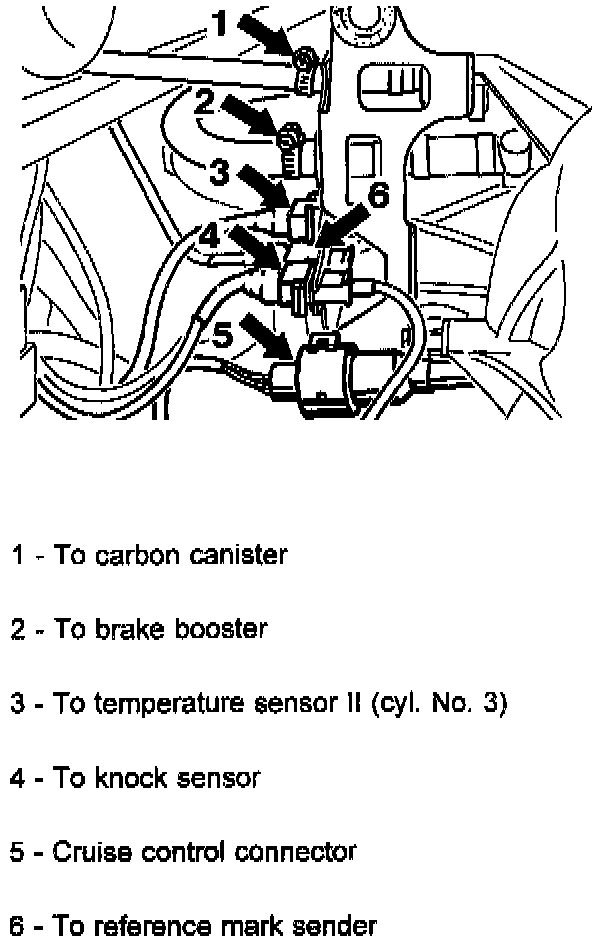 1
2
3
6
4
5

1 - To carbon canister

2 - To brake booster

3 - To temperature sensor II (cyl. No. 3)

4 - To knock sensor

5 - Cruise control connector

6 - To reference mark sender