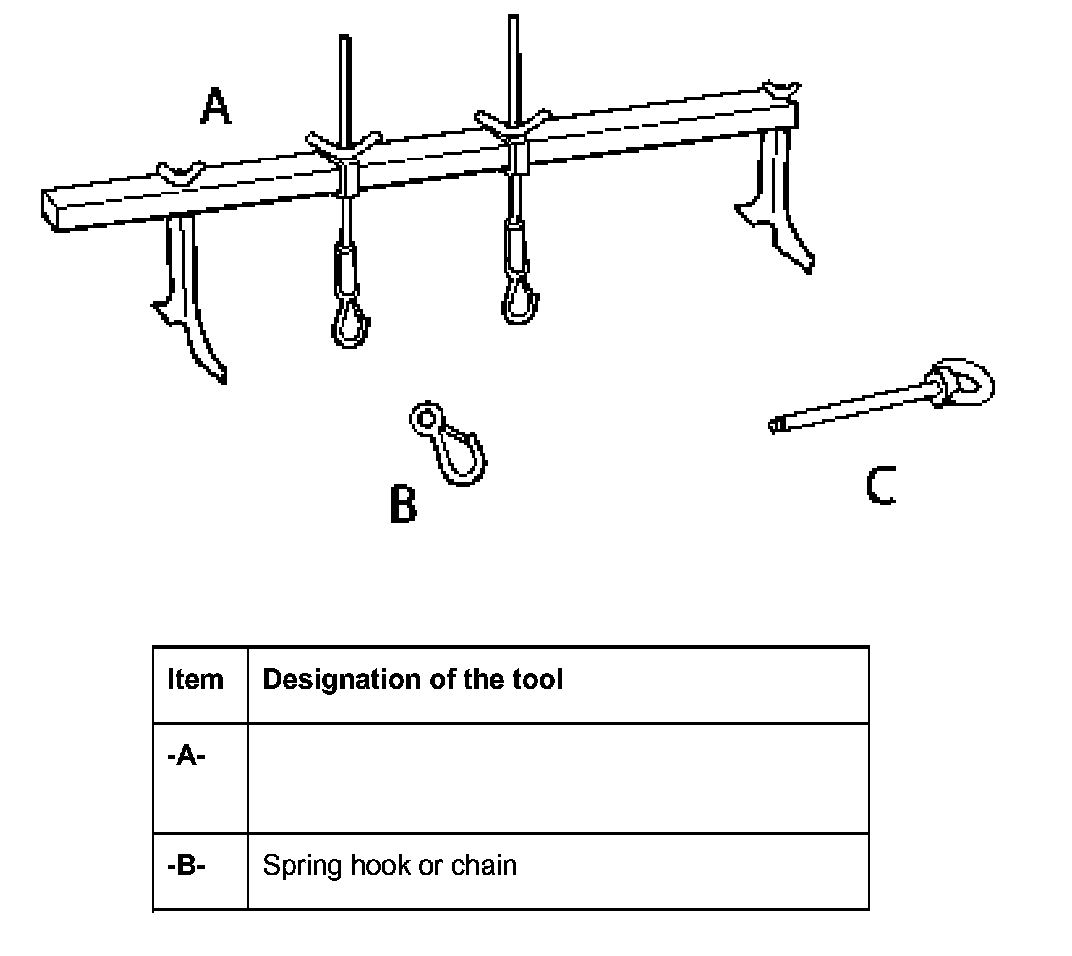 A

B

C

| Item | Designation of the tool |
|---|---|
| -A- | |
| -B- | Spring hook or chain |