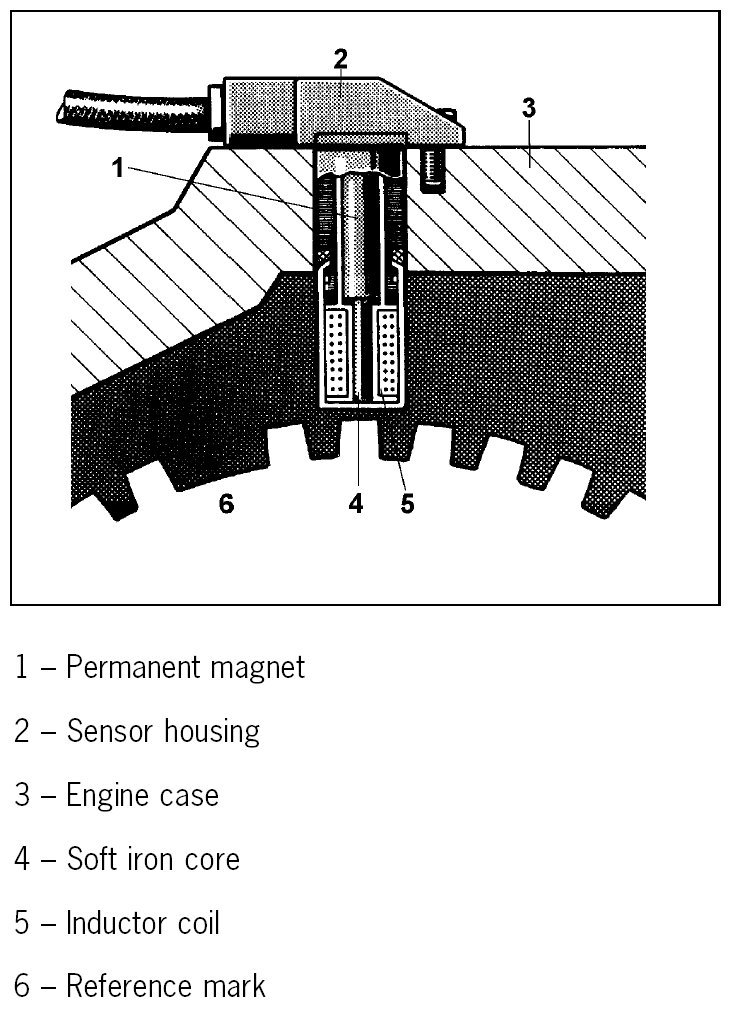 2
3
1
6
4
5

1 – Permanent magnet

2 – Sensor housing

3 – Engine case

4 – Soft iron core

5 – Inductor coil

6 – Reference mark