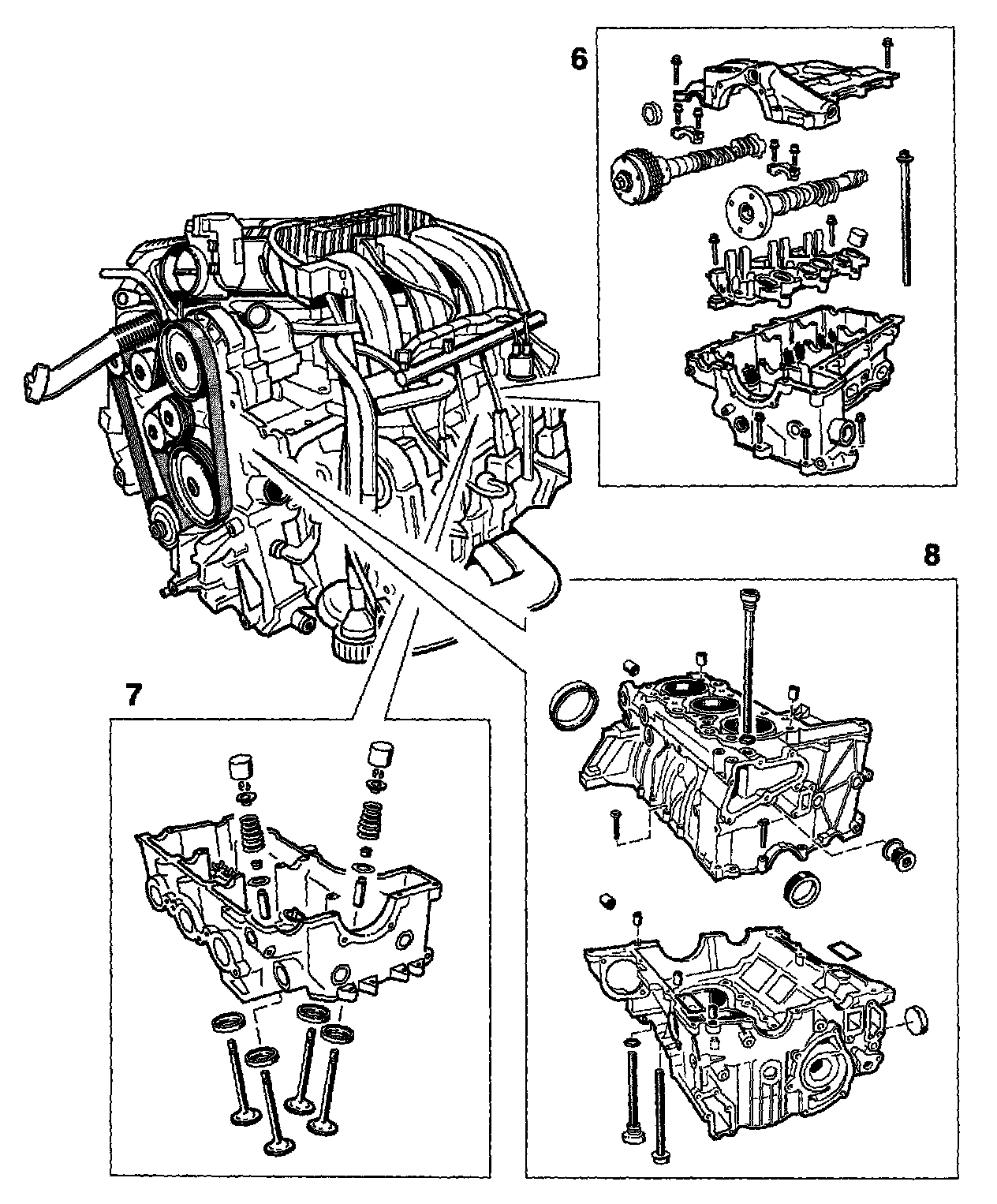 6

8

7