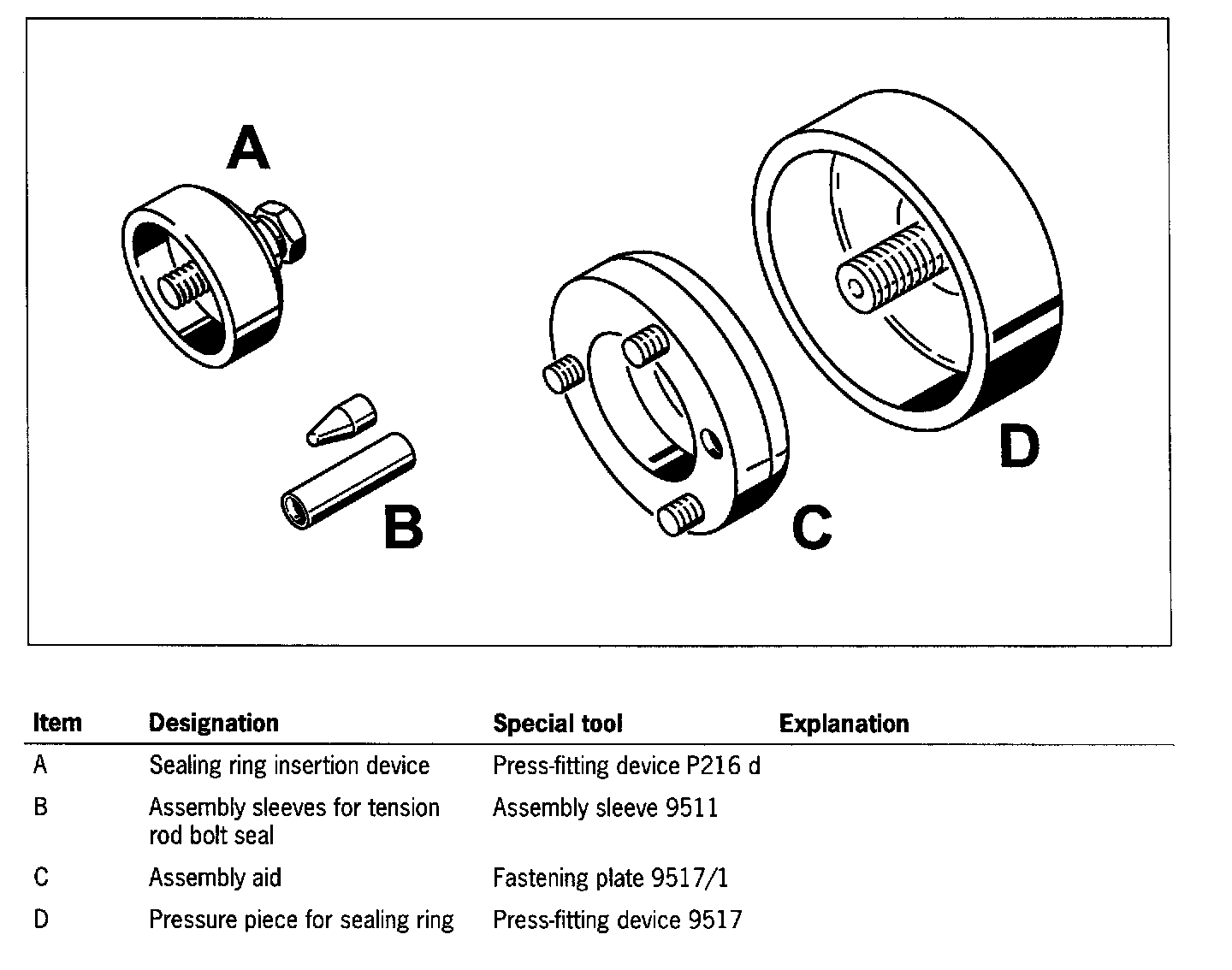 A

B

C

D

| Item | Designation | Special tool | Explanation |
|---|---|---|---|
| A | Sealing ring insertion device | Press-fitting device P216 d | |
| B | Assembly sleeves for tension rod bolt seal | Assembly sleeve 9511 | |
| C | Assembly aid | Fastening plate 9517/1 | |
| D | Pressure piece for sealing ring | Press-fitting device 9517 | |