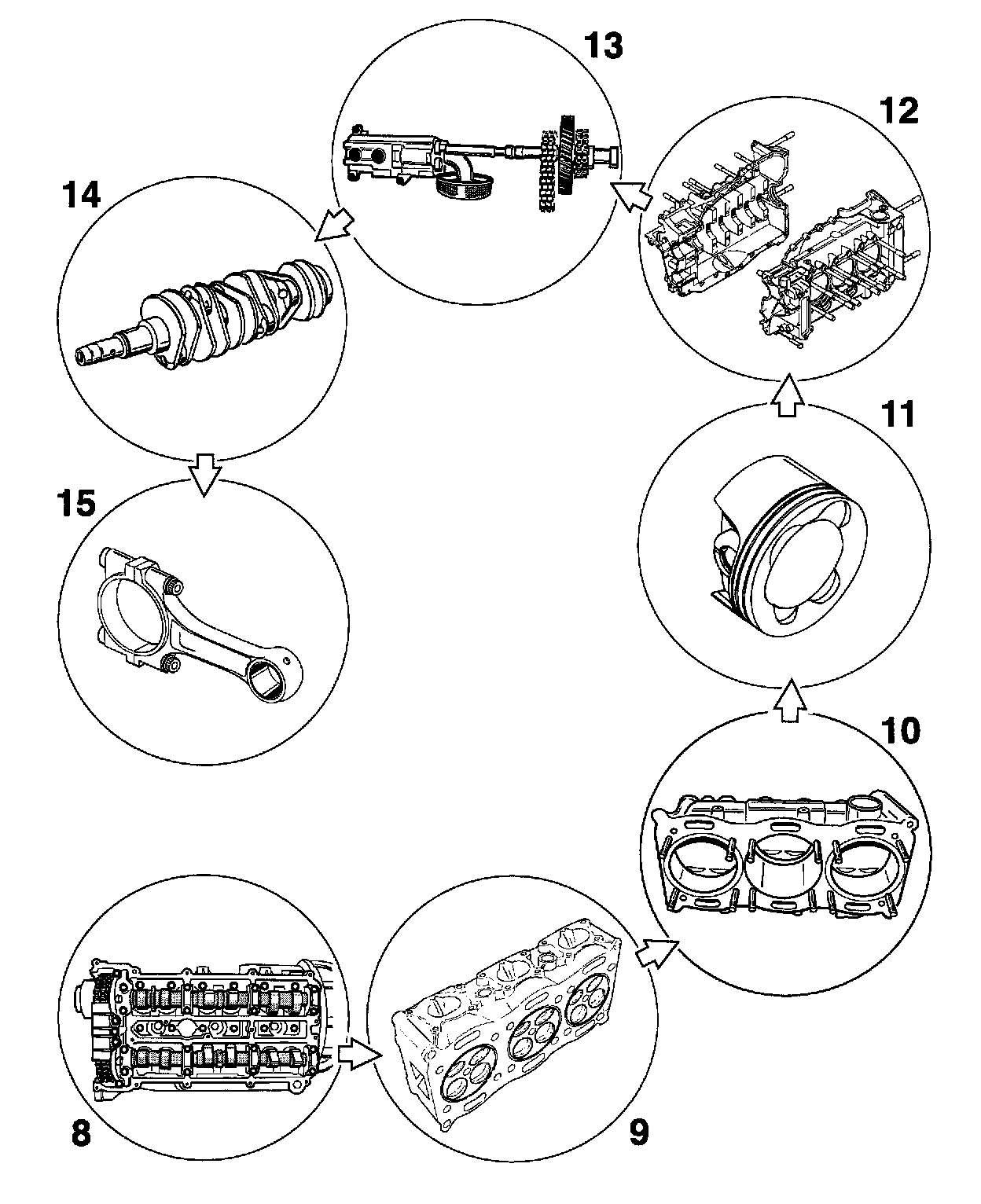 13

12

14

11

15

10

8

9