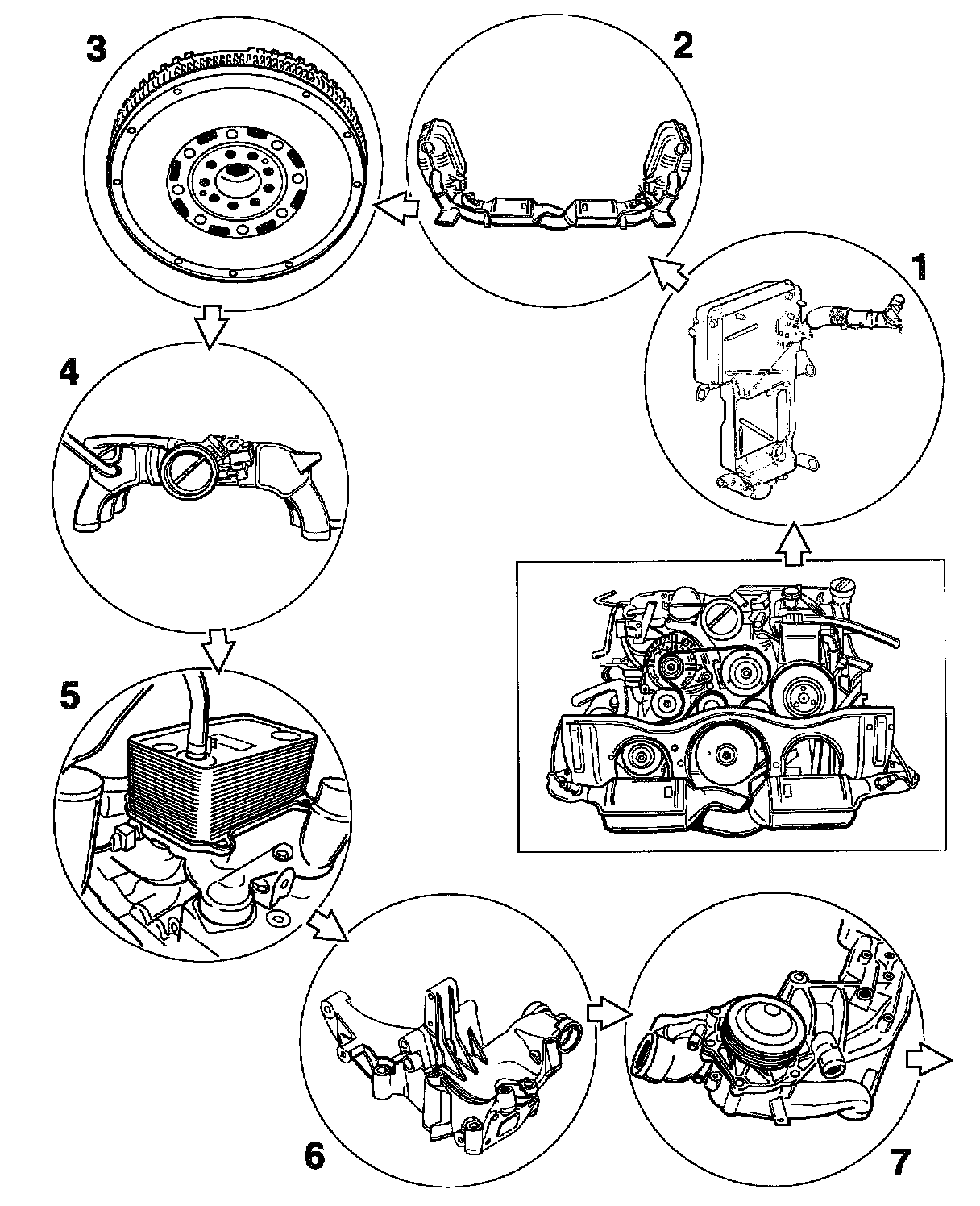 3

2

1

4

5

6

7