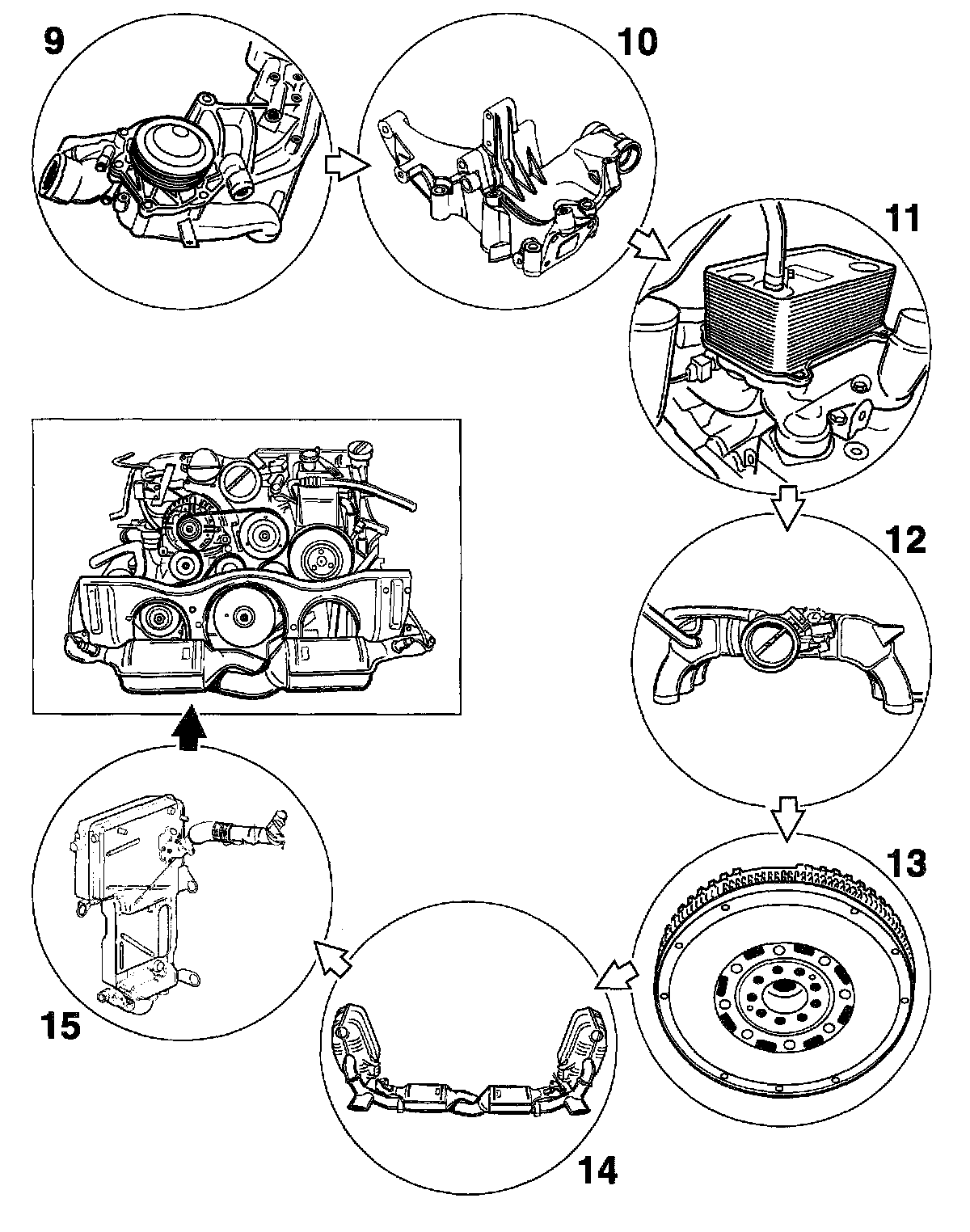 9

10

11

12

13

14

15