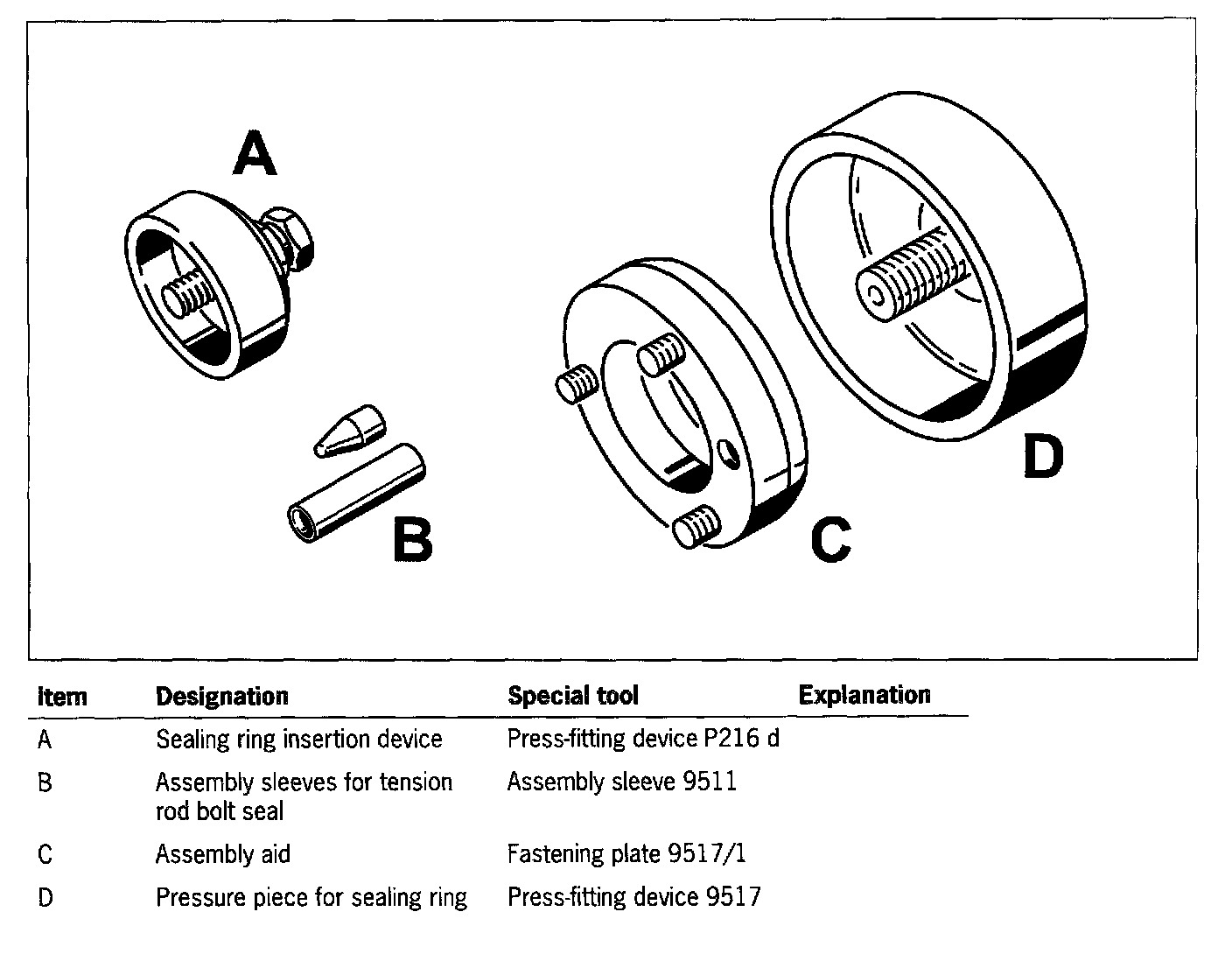 A

B

C

D

| Item | Designation | Special tool | Explanation |
|---|---|---|---|
| A | Sealing ring insertion device | Press-fitting device P216 d | |
| B | Assembly sleeves for tension rod bolt seal | Assembly sleeve 9511 | |
| C | Assembly aid | Fastening plate 9517/1 | |
| D | Pressure piece for sealing ring | Press-fitting device 9517 | |