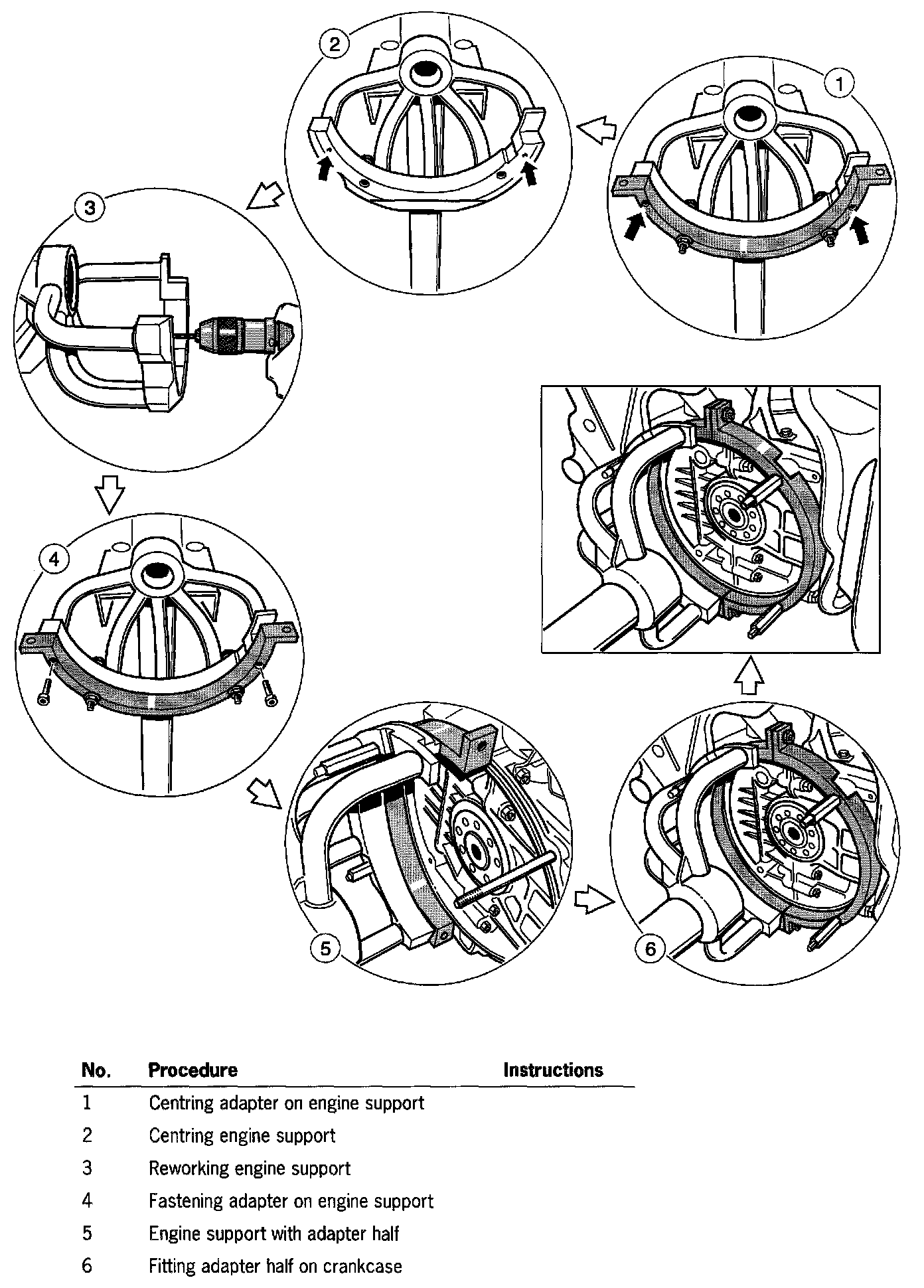 2

1

3

4

5

6

| No. | Procedure | Instructions |
|---|---|---|
| 1 | Centring adapter on engine support | |
| 2 | Centring engine support | |
| 3 | Reworking engine support | |
| 4 | Fastening adapter on engine support | |
| 5 | Engine support with adapter half | |
| 6 | Fitting adapter half on crankcase | |