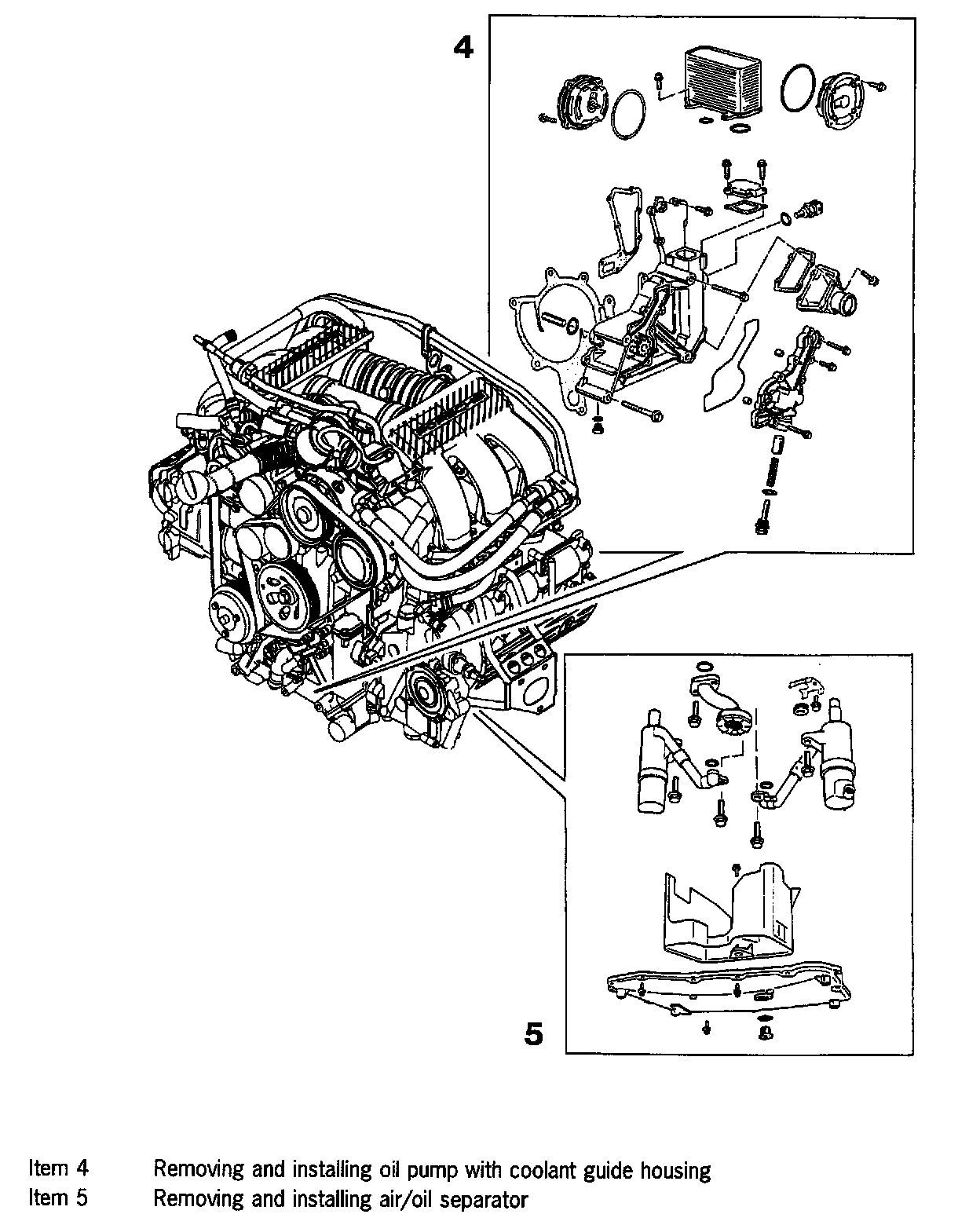 4

5

Item 4 Removing and installing oil pump with coolant guide housing
Item 5 Removing and installing air/oil separator