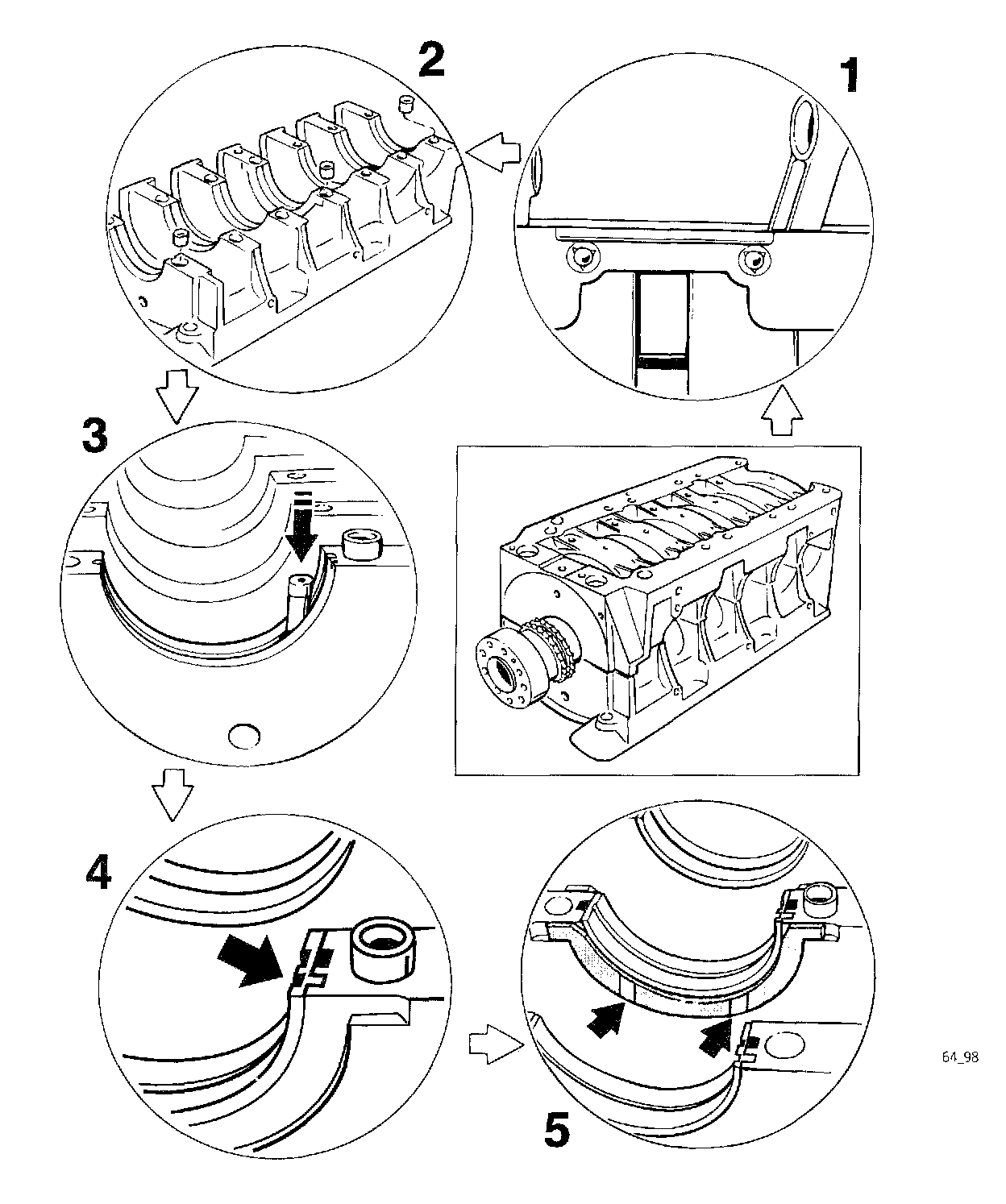 2

1

3

4

5

64_98