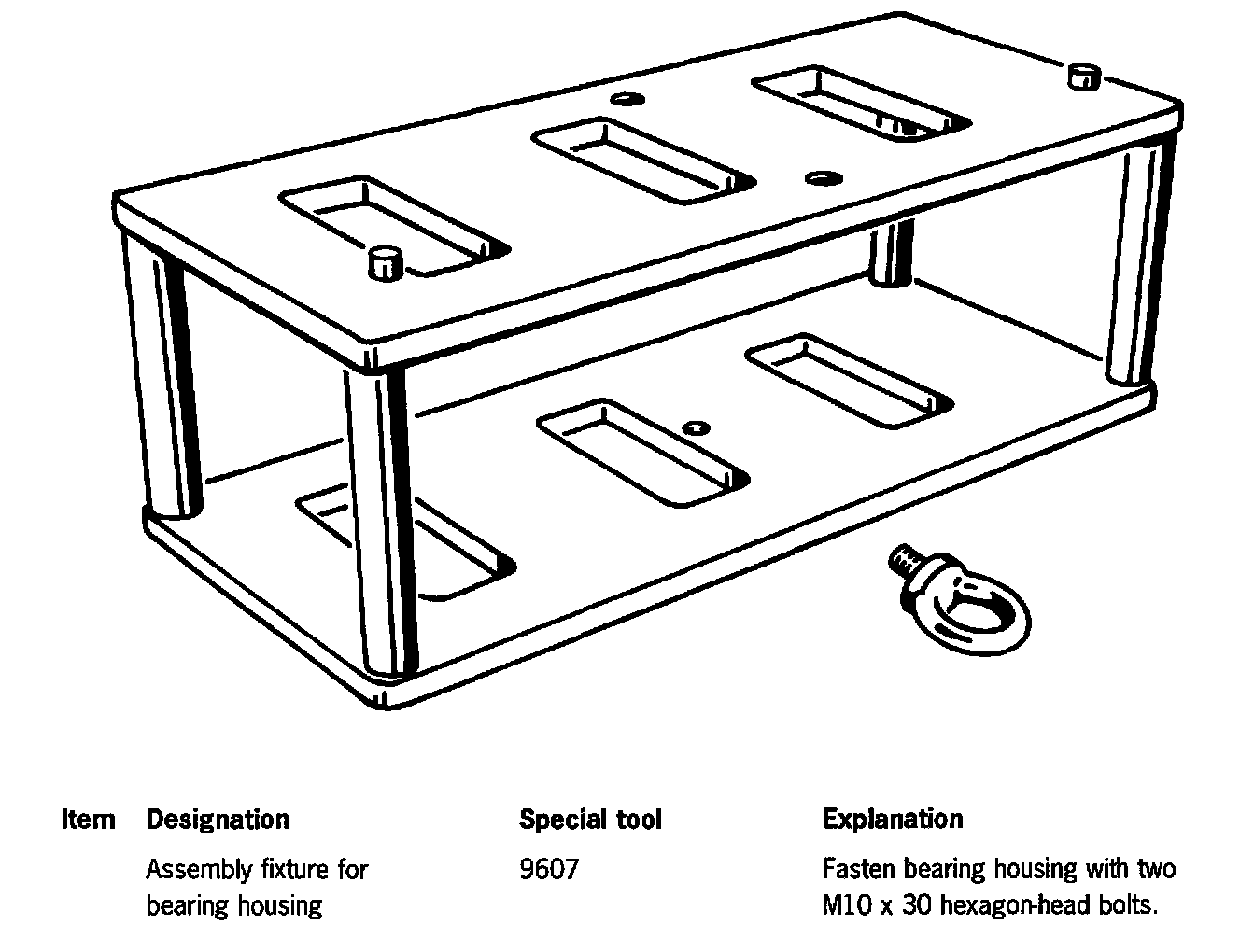 | Item | Designation | Special tool | Explanation |
|---|---|---|---|
| | Assembly fixture for bearing housing | 9607 | Fasten bearing housing with two M10 x 30 hexagon-head bolts. |