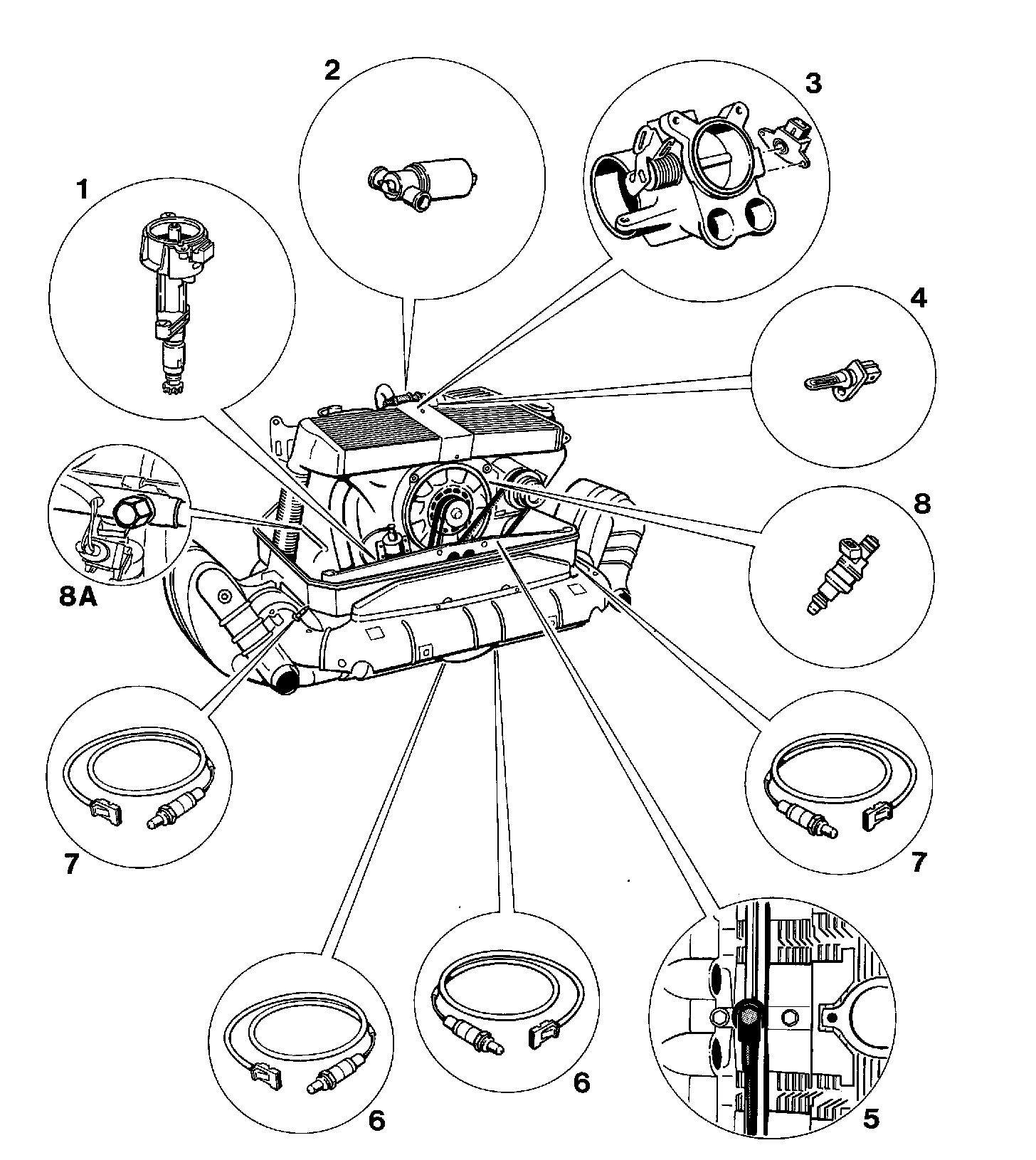 2
3
1
4
8
8A
7
7
6
6
5