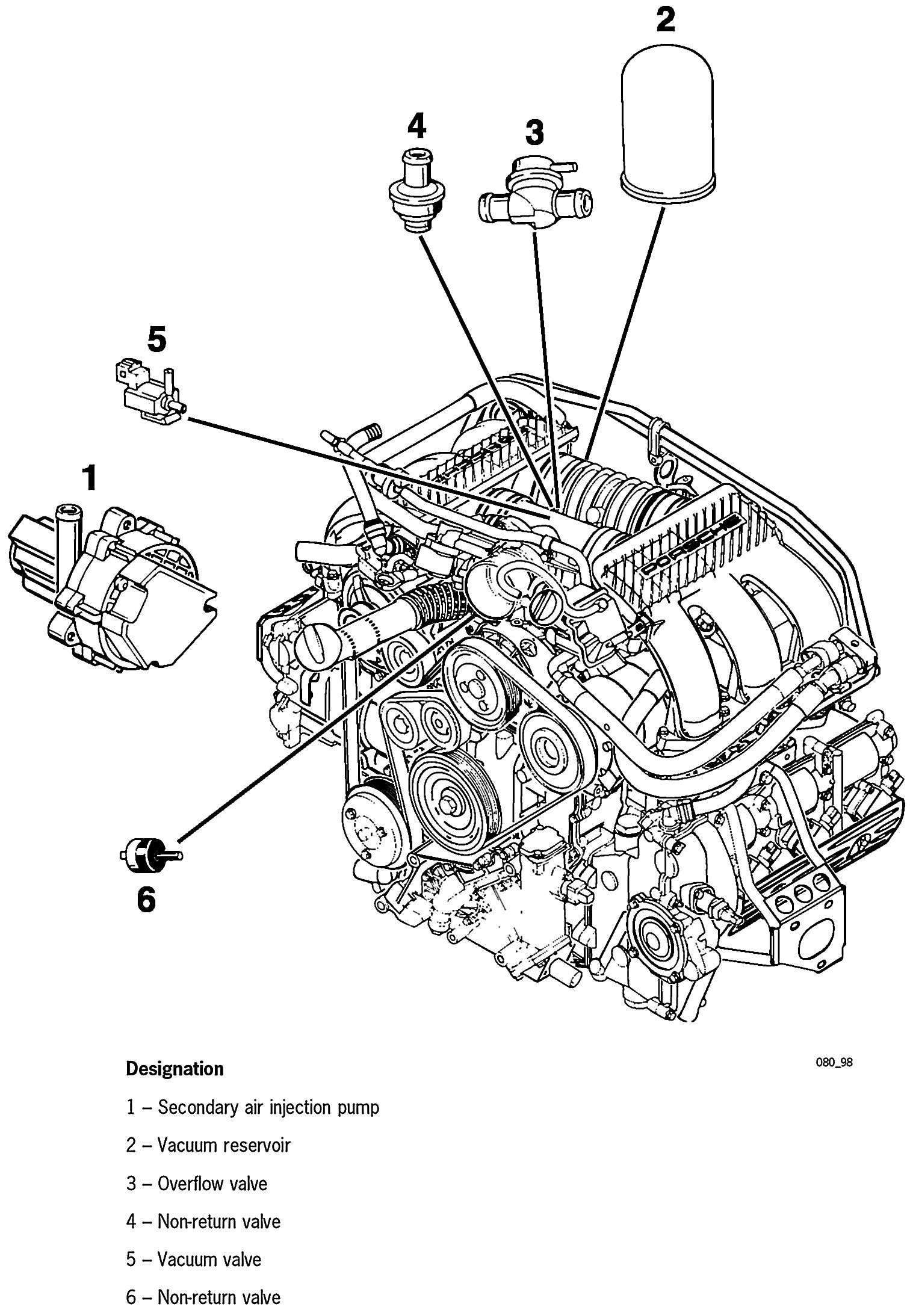 2

4

3

5

1

PORSCHE

6

Designation

080_98

1 – Secondary air injection pump

2 – Vacuum reservoir

3 – Overflow valve

4 – Non-return valve

5 – Vacuum valve

6 – Non-return valve