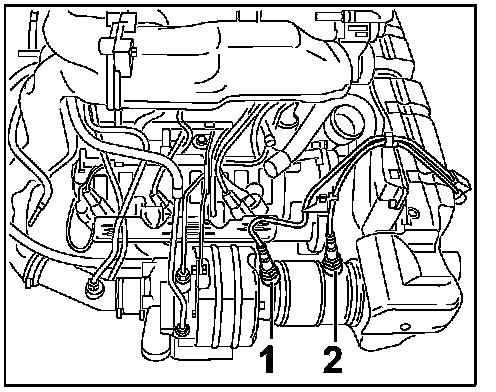 1
2