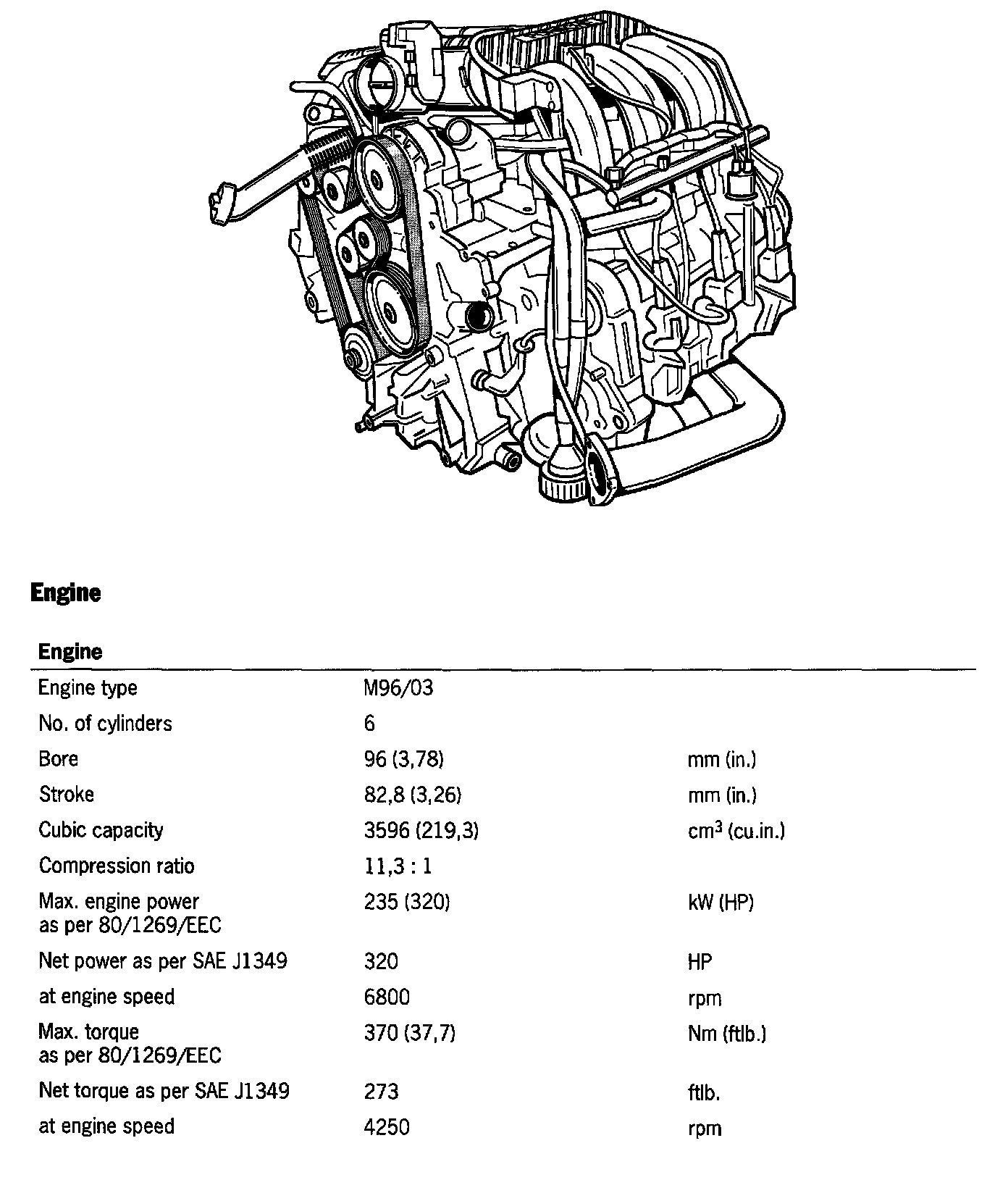 Engine

| Engine | | |
|---|---|---|
| Engine type | M96/03 | |
| No. of cylinders | 6 | |
| Bore | 96 (3,78) | mm (in.) |
| Stroke | 82,8 (3,26) | mm (in.) |
| Cubic capacity | 3596 (219,3) | $cm^3$ (cu.in.) |
| Compression ratio | 11,3 : 1 | |
| Max. engine power as per 80/1269/EEC | 235 (320) | kW (HP) |
| Net power as per SAE J1349 | 320 | HP |
| at engine speed | 6800 | rpm |
| Max. torque as per 80/1269/EEC | 370 (37,7) | Nm (ftlb.) |
| Net torque as per SAE J1349 | 273 | ftlb. |
| at engine speed | 4250 | rpm |