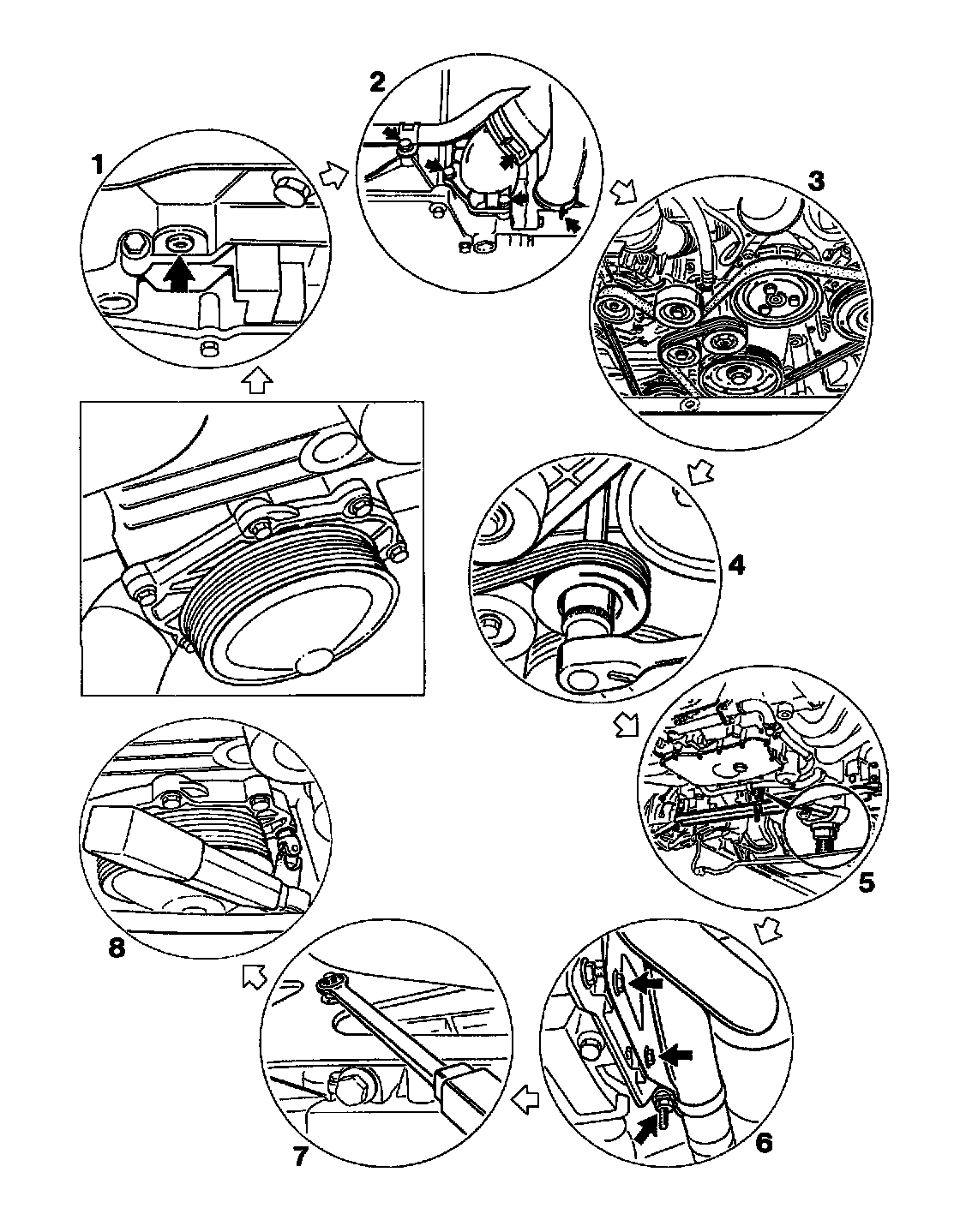 1

2

3

4

5

6

7

8