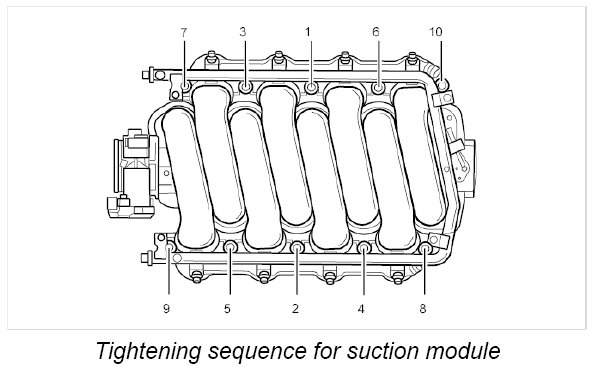 7
3
1
6
10
9
5
2
4
8

Tightening sequence for suction module