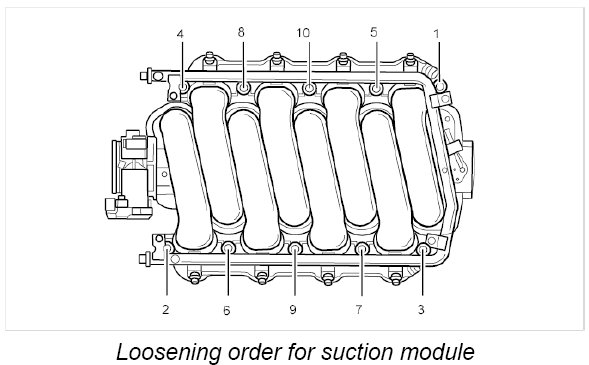 4
8
10
5
1
2
6
9
7
3

Loosening order for suction module