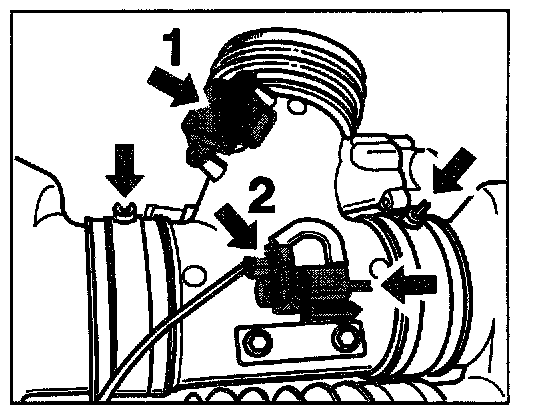 1
2