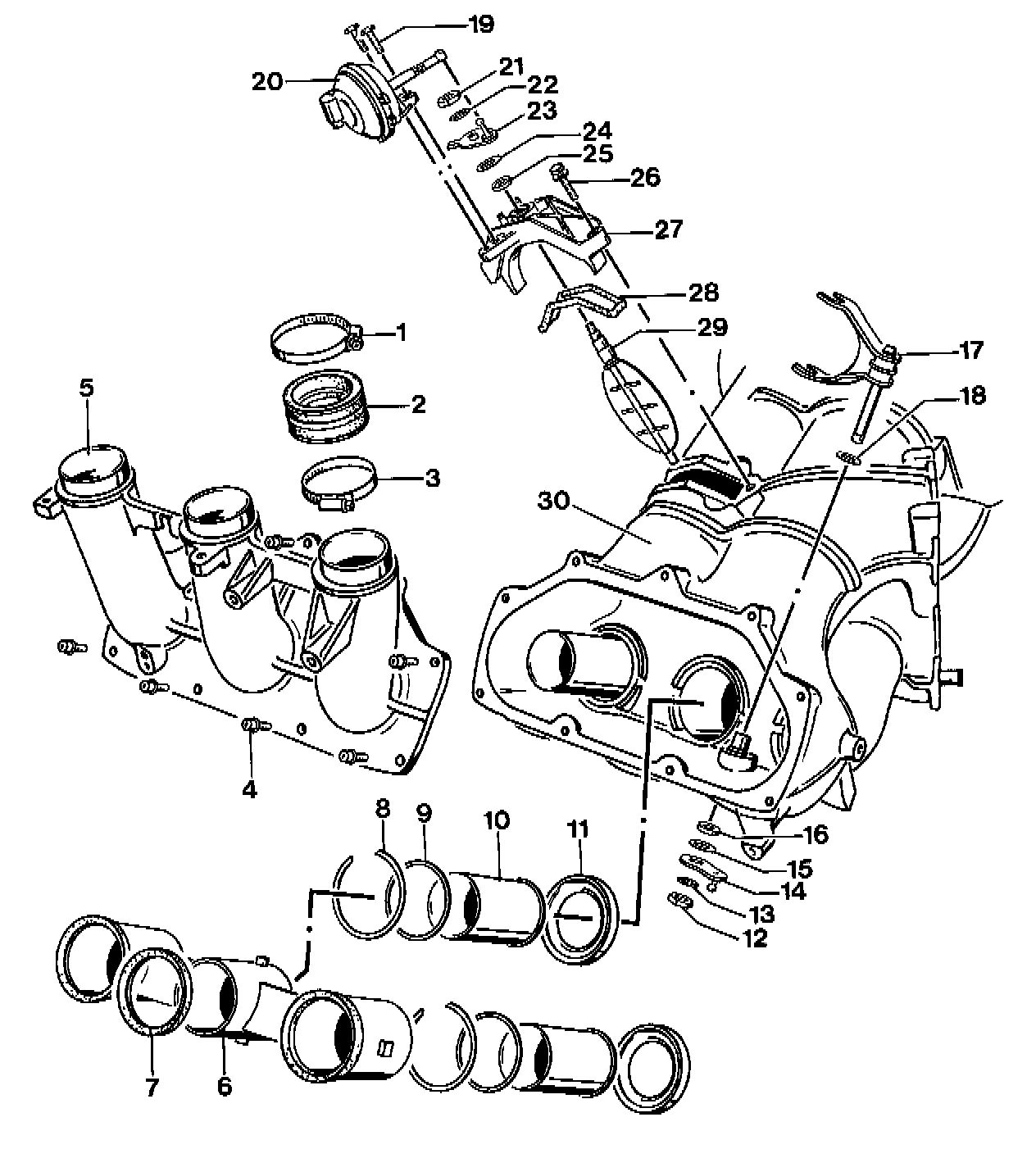 19
20
21
22
23
24
25
26
27
28
29
1
17
5
2
18
3
30
4
8
9
10
11
16
15
14
13
12
7
6