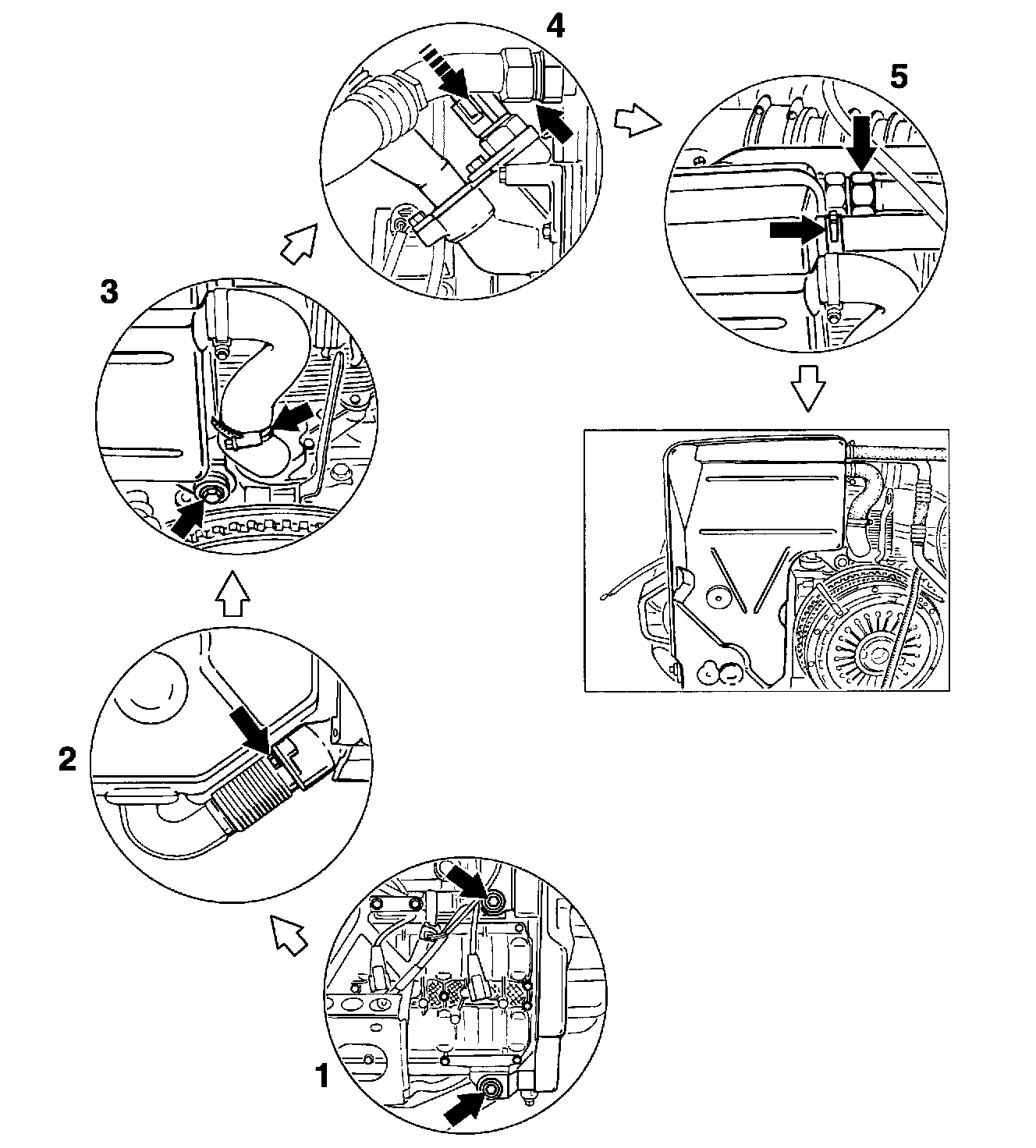 4

5

3

2

1