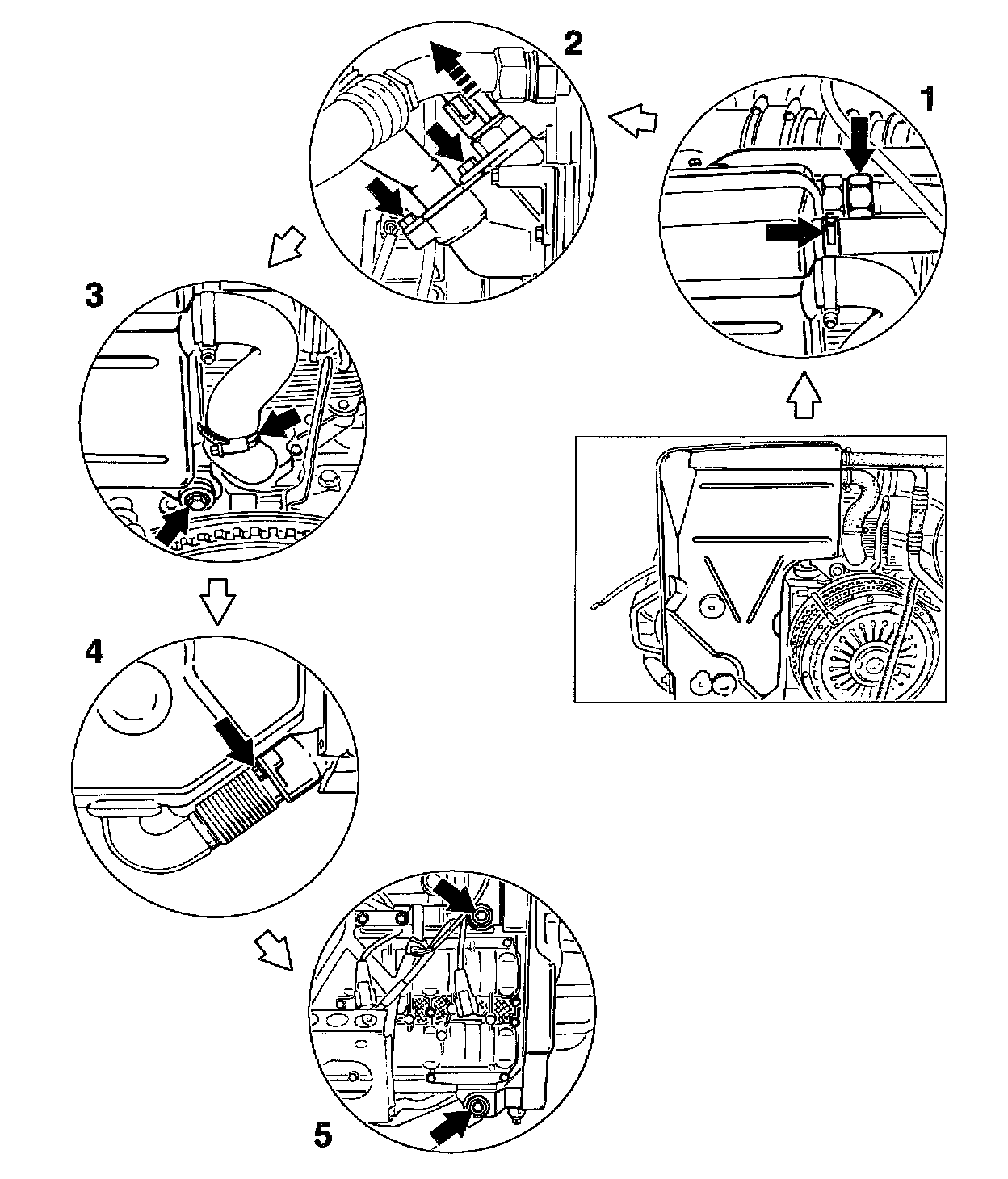 2

1

3

4

5