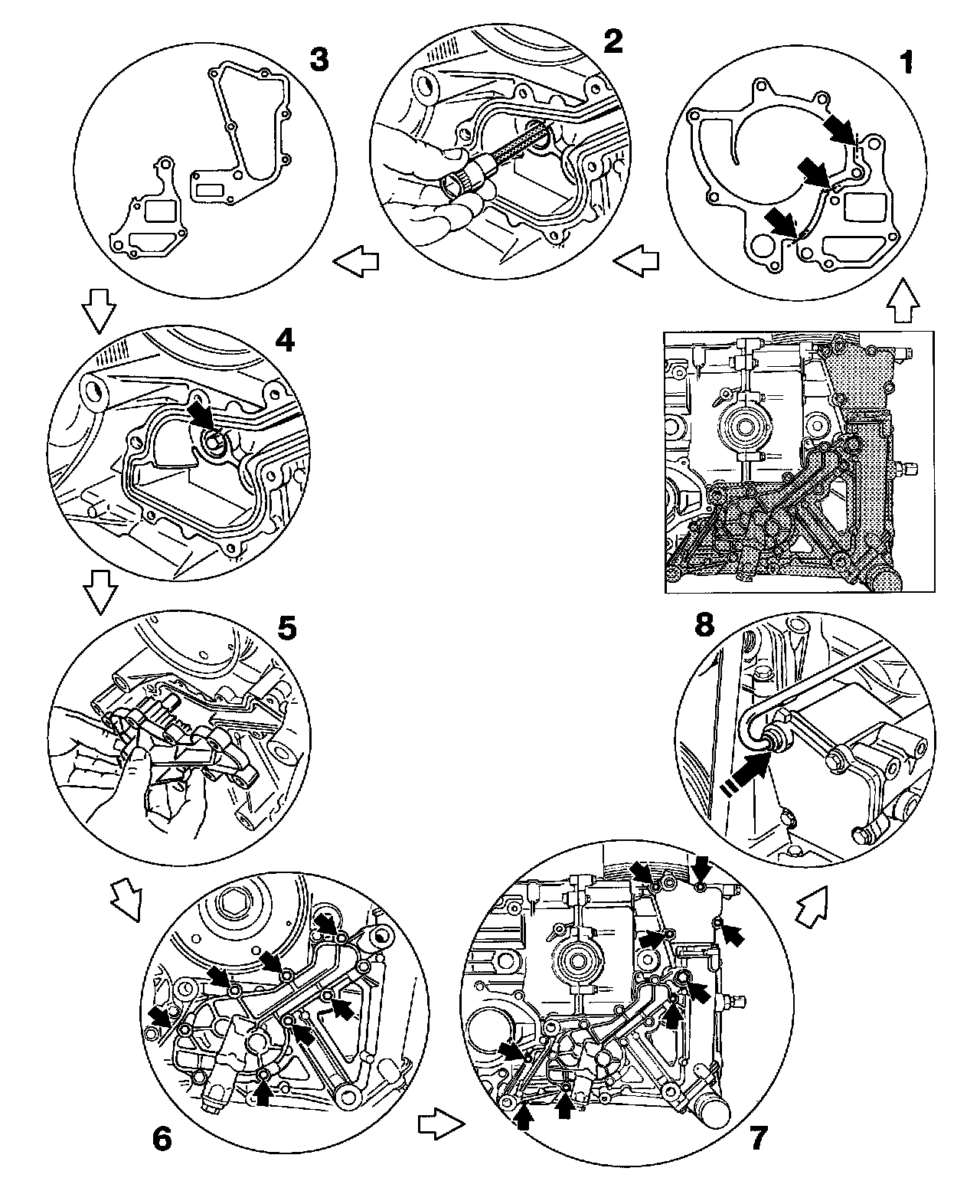 3

2

1

4

5

8

6

7