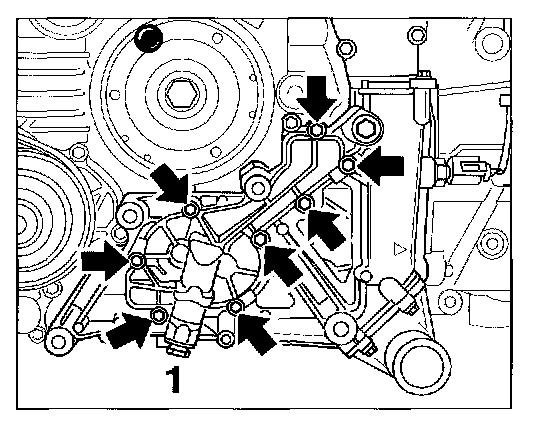 1