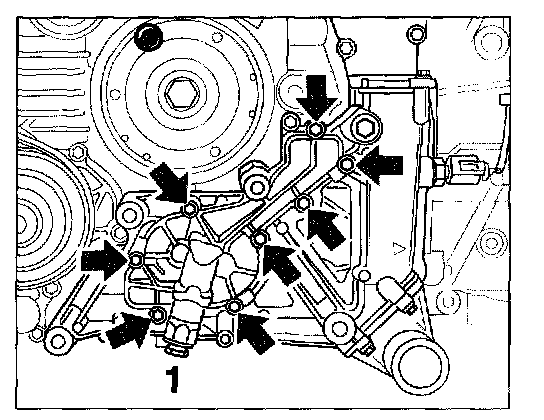 1