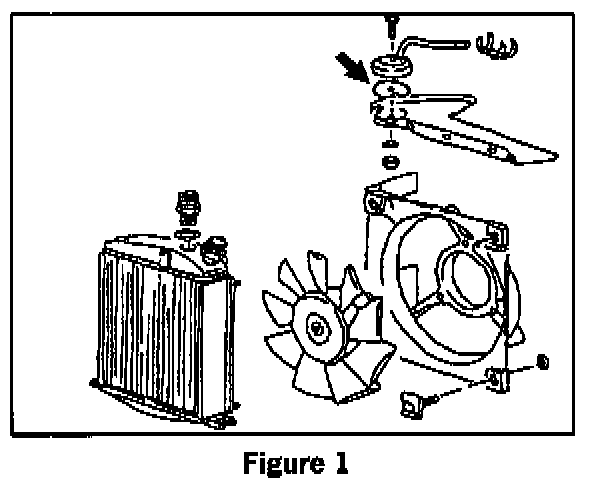 Figure 1