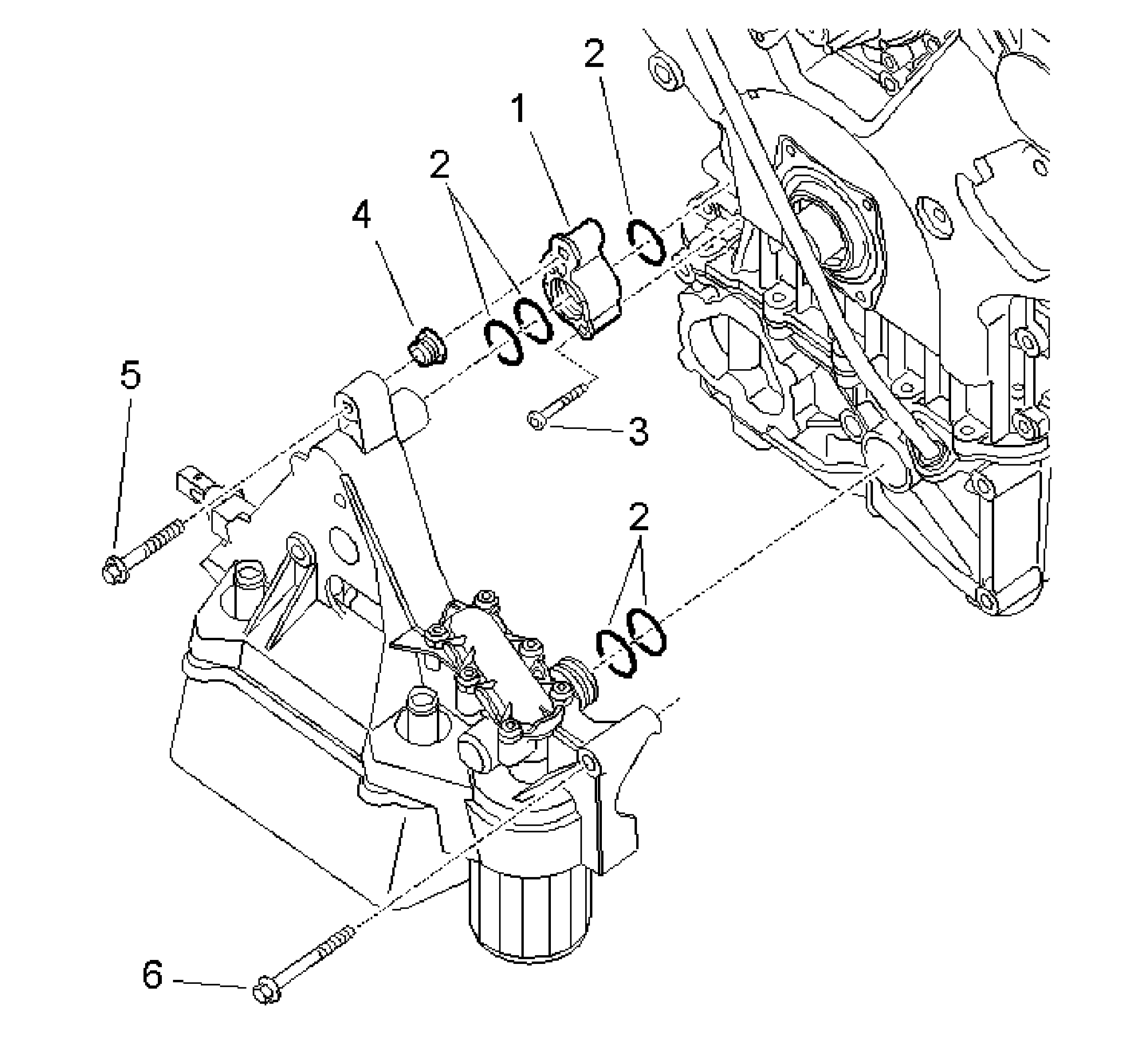 2
1
2
4
5
3
2
6